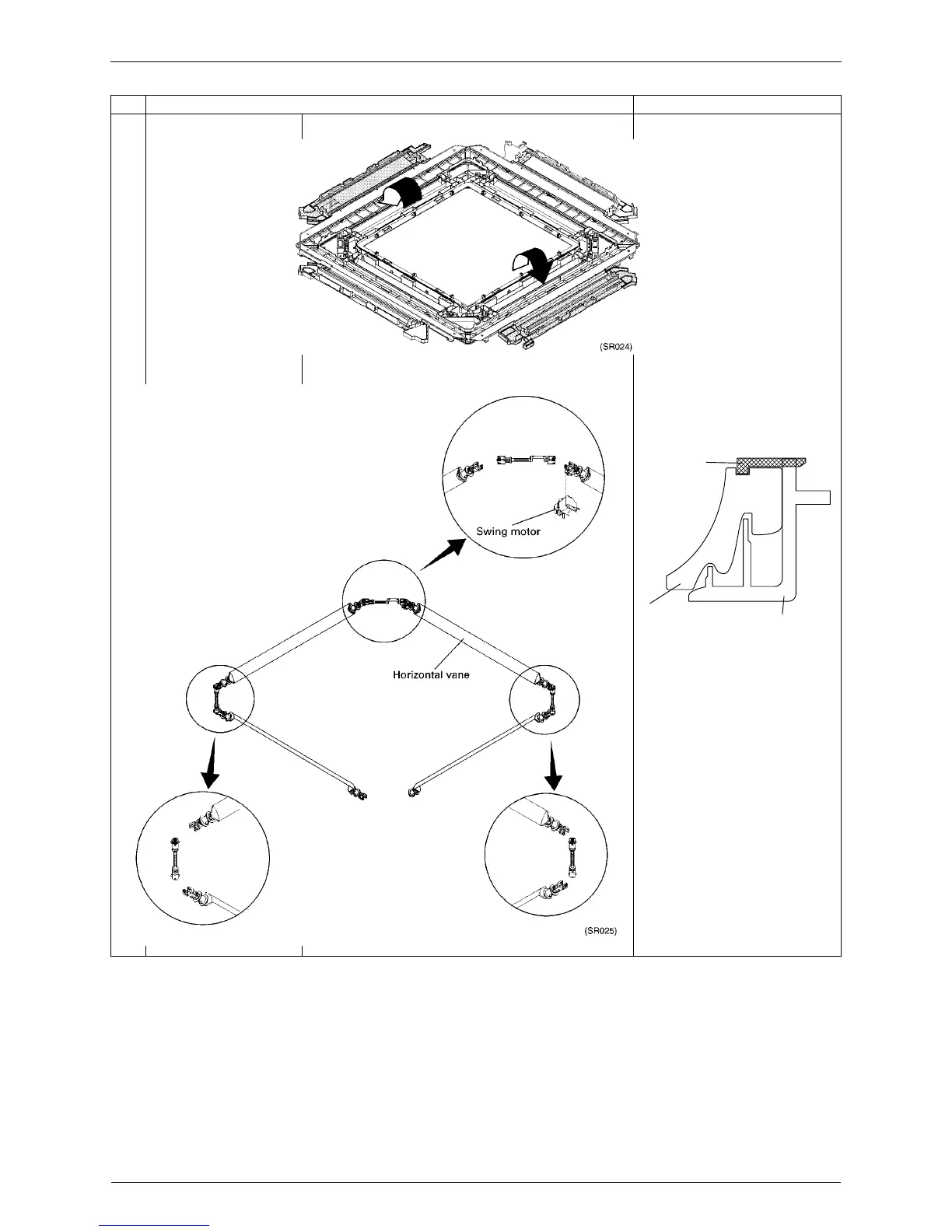 (SR024)

Swing motor

Horizontal vane

(SR025)