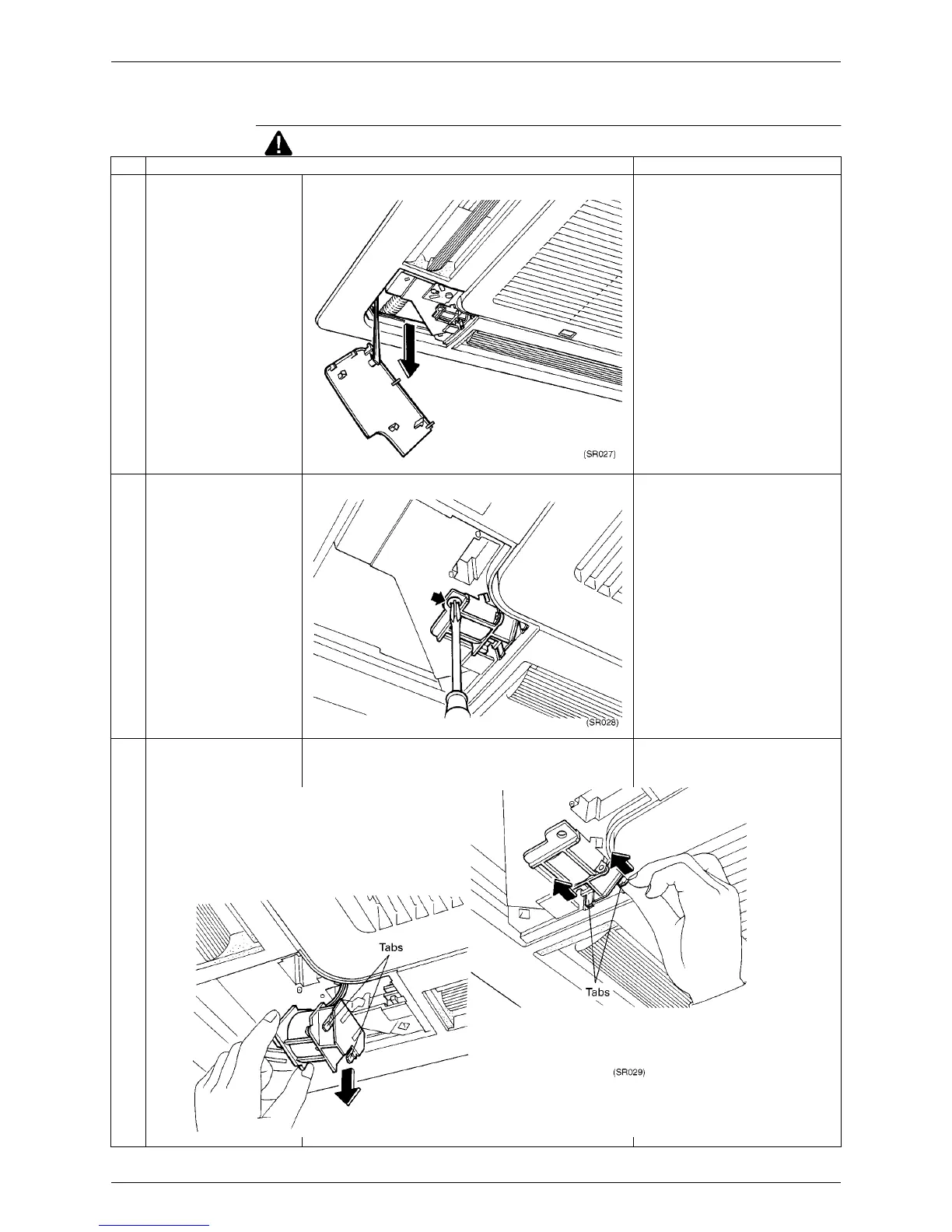 (SR027)

(SR028)

Tabs

Tabs

(SR029)