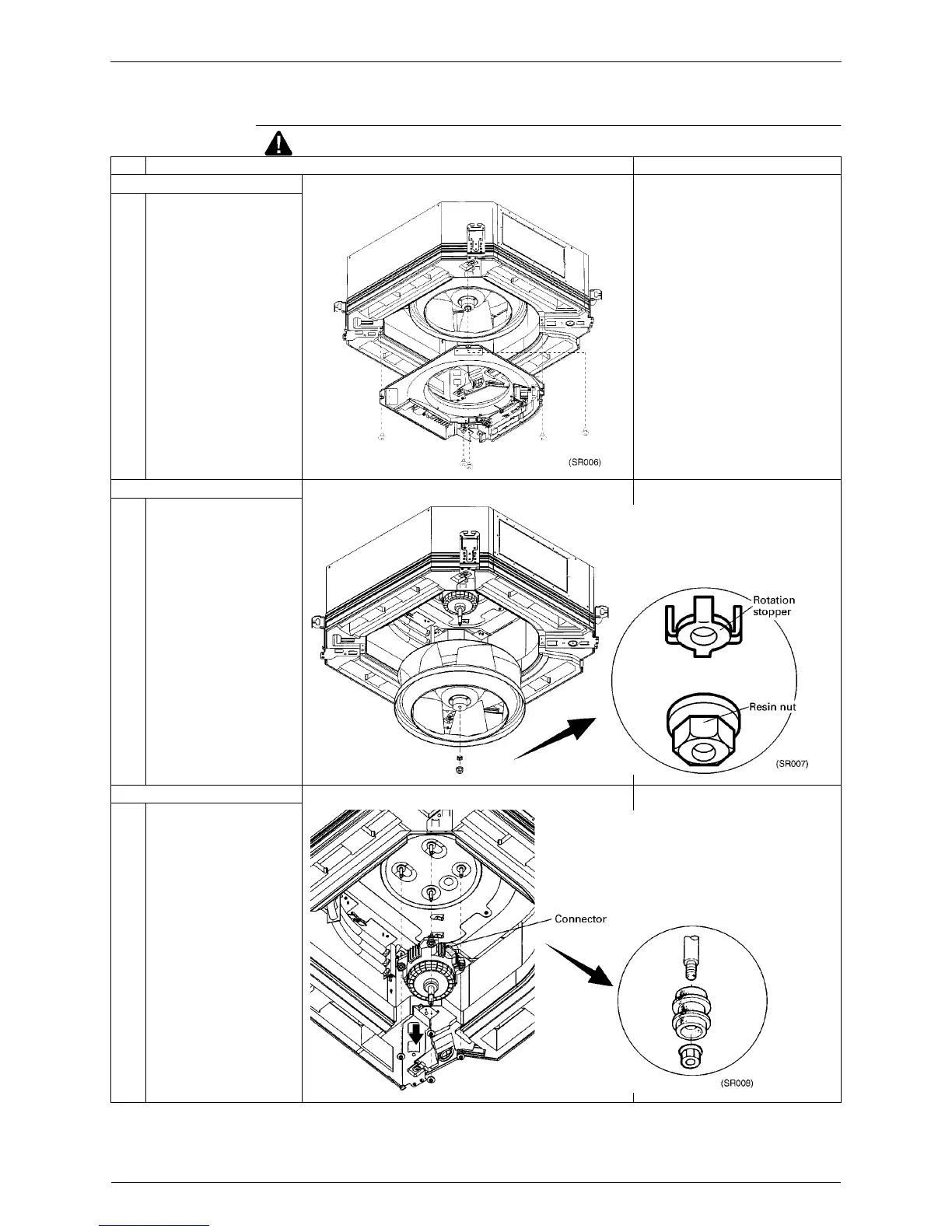 (SR006)

Rotation stopper

Resin nut

(SR007)

Connector

(SR008)