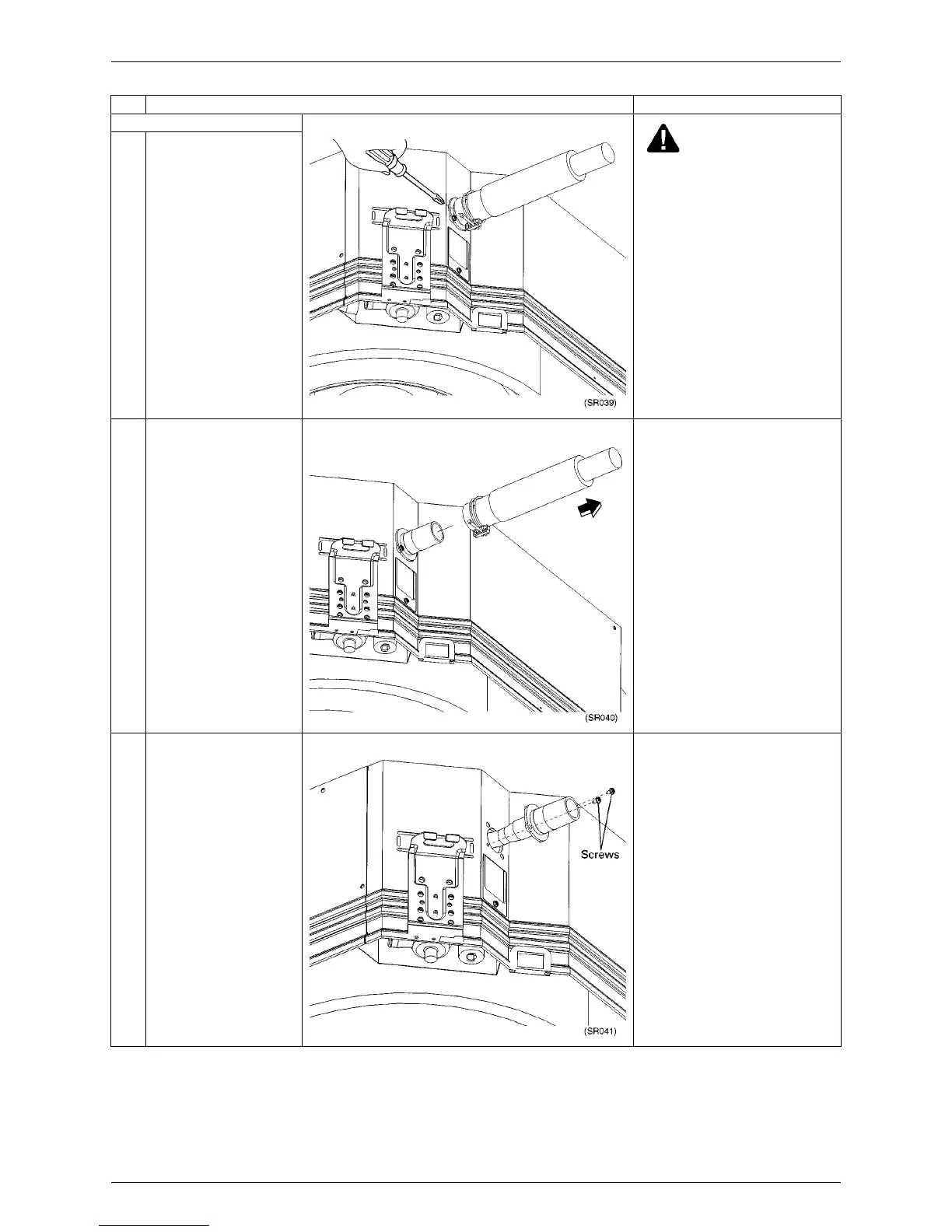 (SR039)

(SR040)

Screws

(SR041)