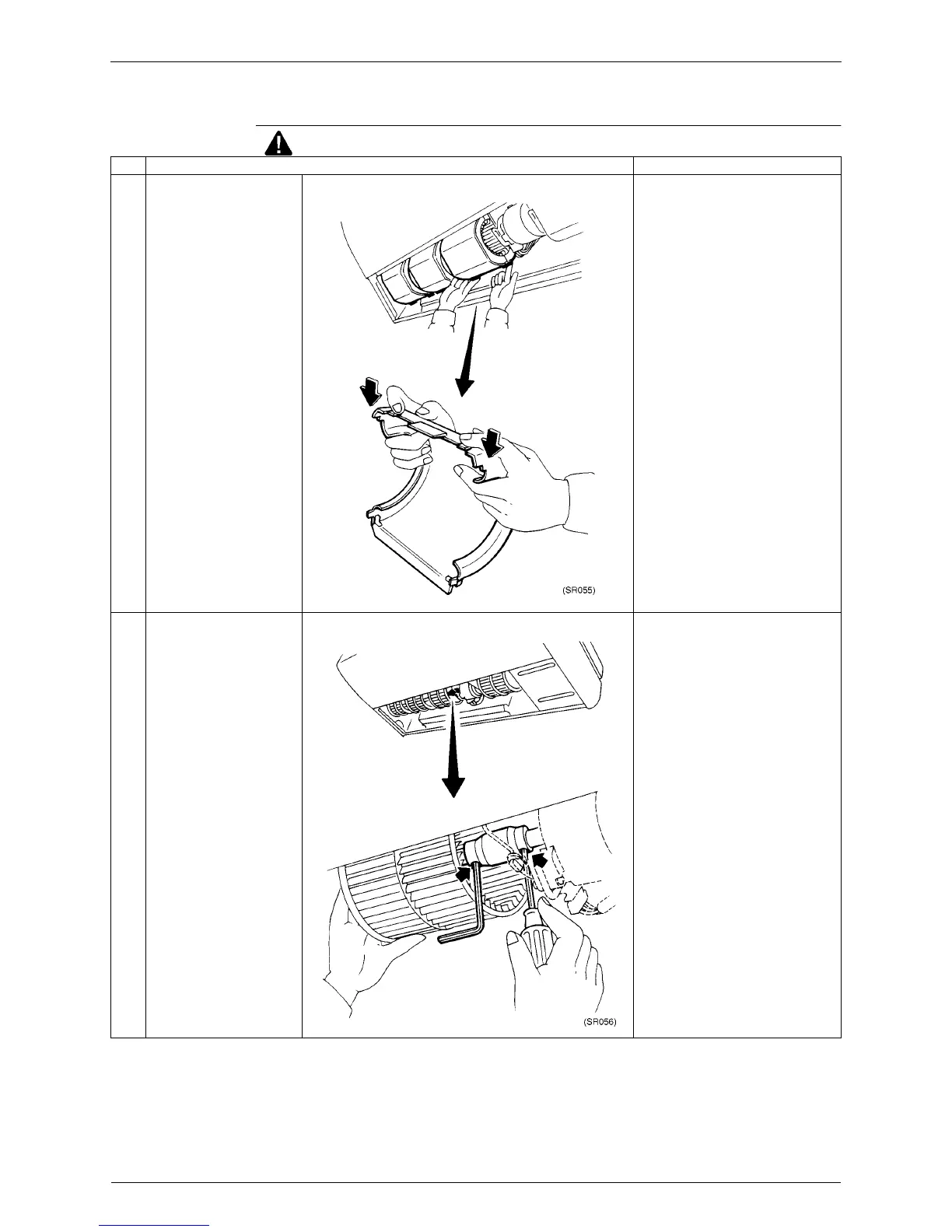 (SR055)

(SR056)