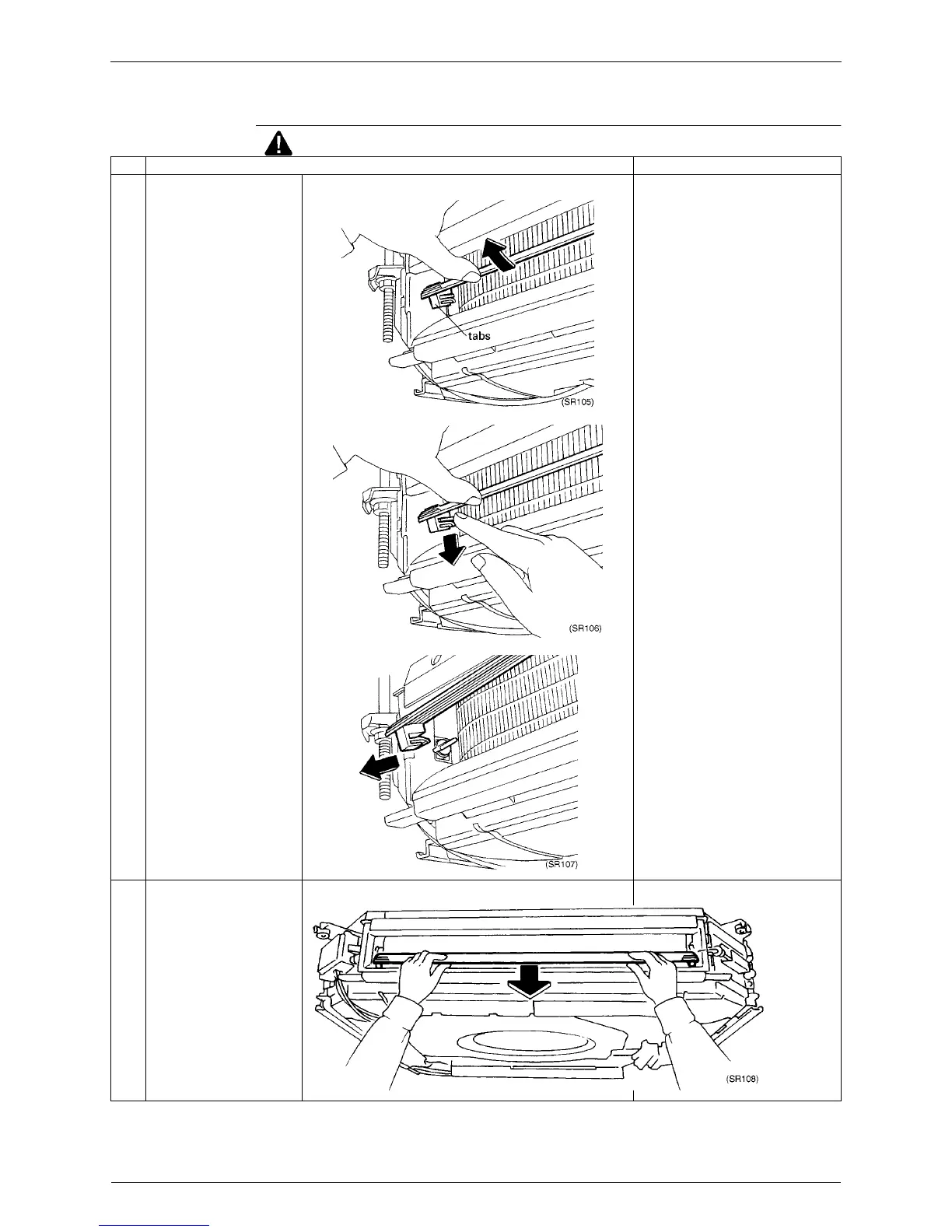 tabs

(SR105)

(SR106)

(SR107)

(SR108)