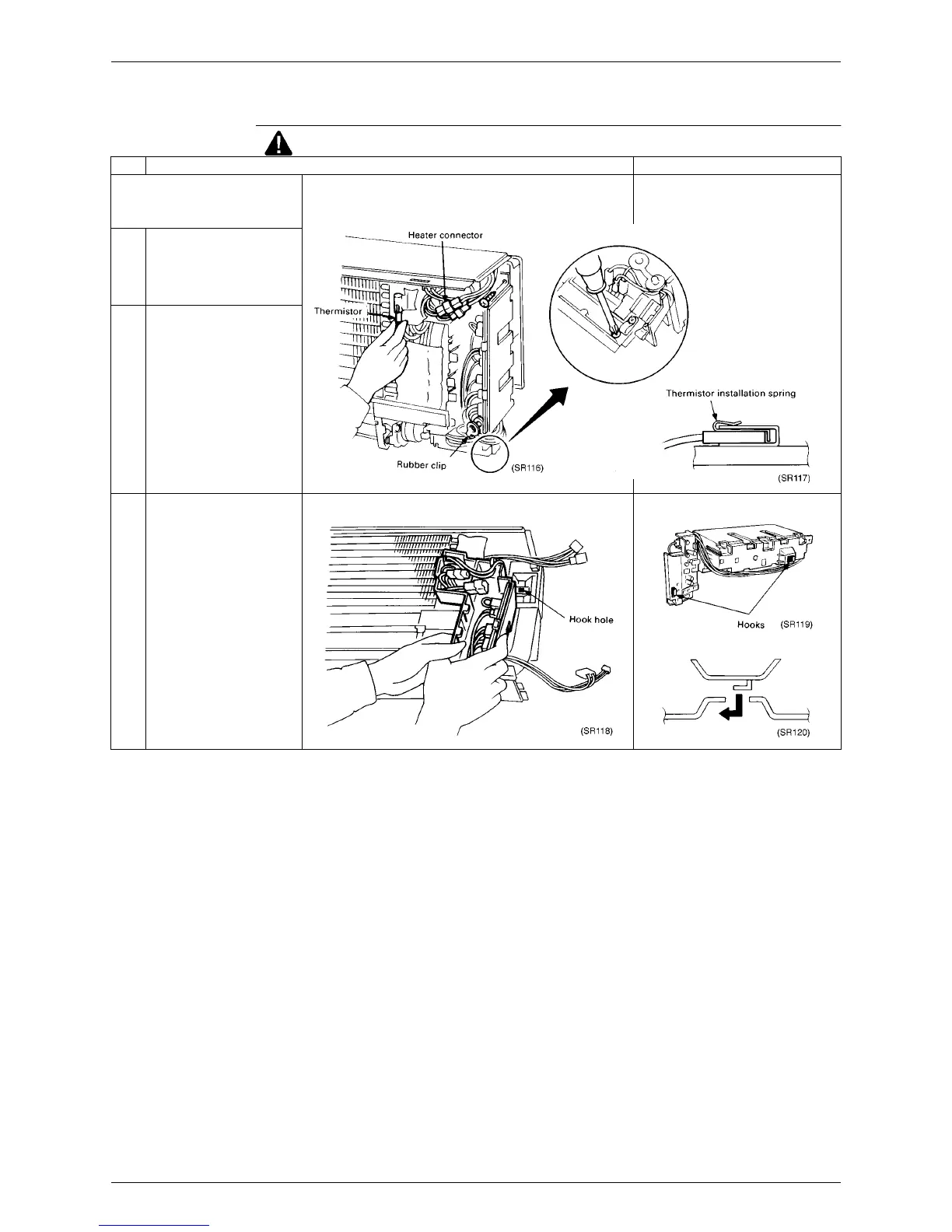 Heater connector

Thermistor

Rubber clip

(SR116)

Thermistor installation spring

(SR117)

Hook hole

(SR118)

Hooks (SR119)

(SR120)