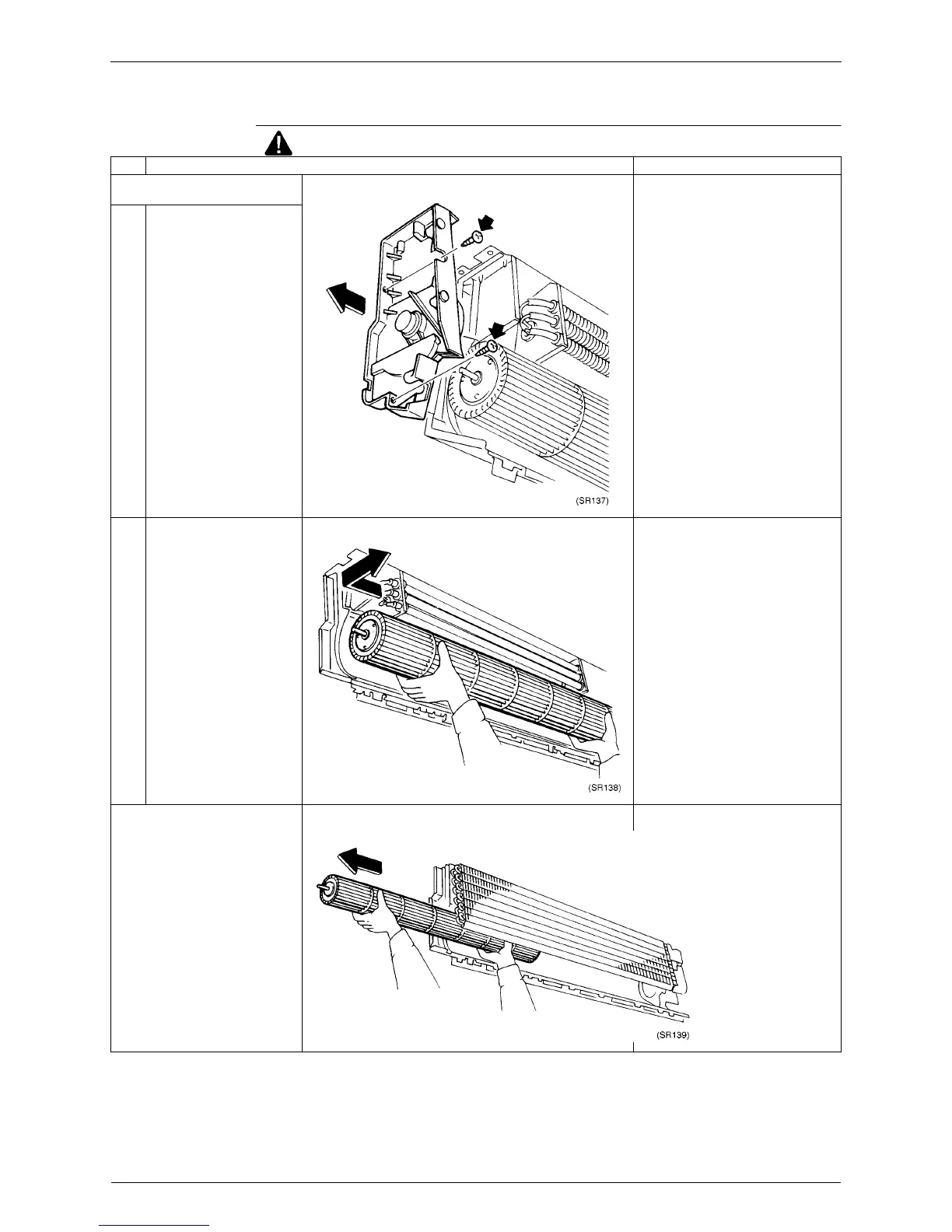 (SR137)

(SR138)

(SR139)