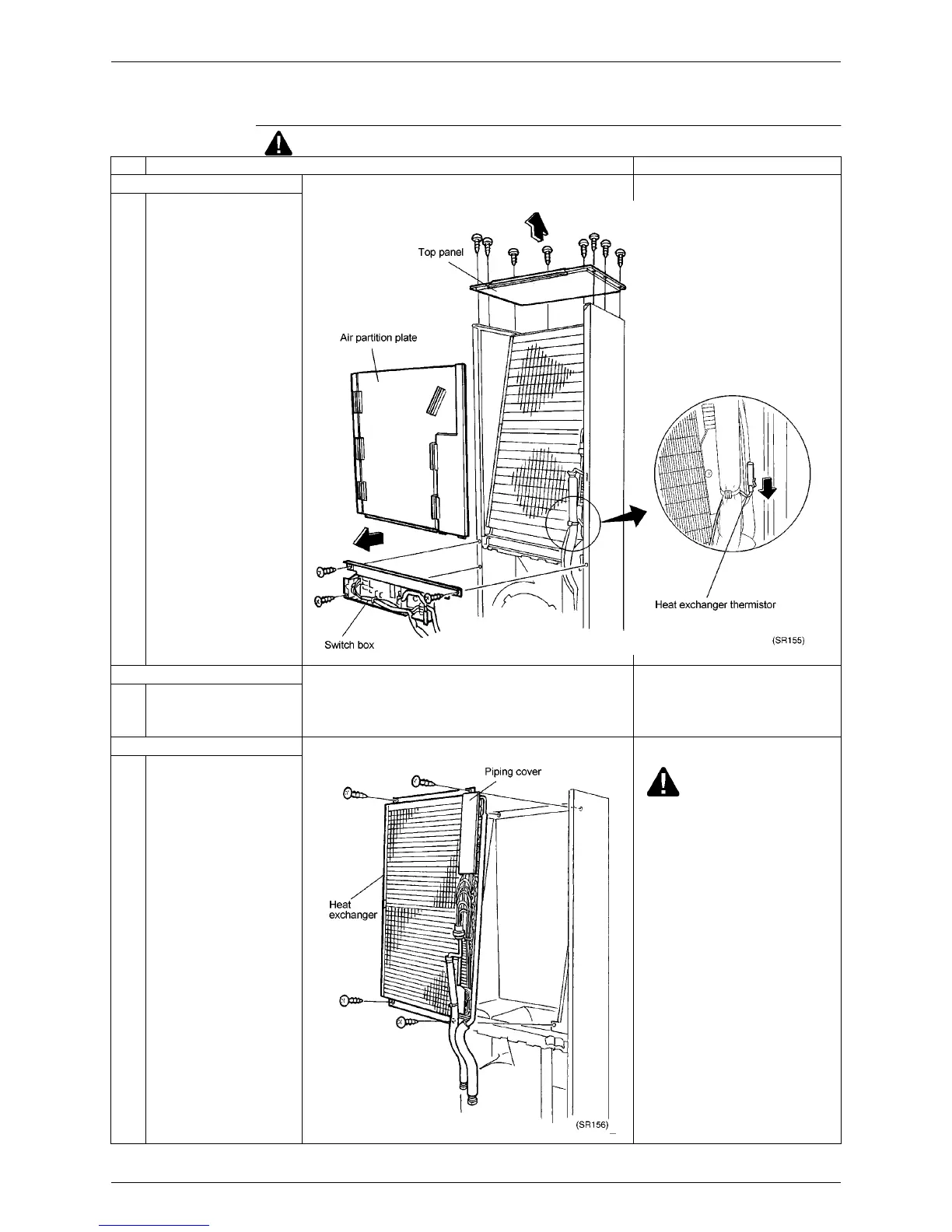 Top panel

Air partition plate

Heat exchanger thermistor

Switch box

(SR155)

Piping cover

Heat exchanger

(SR156)