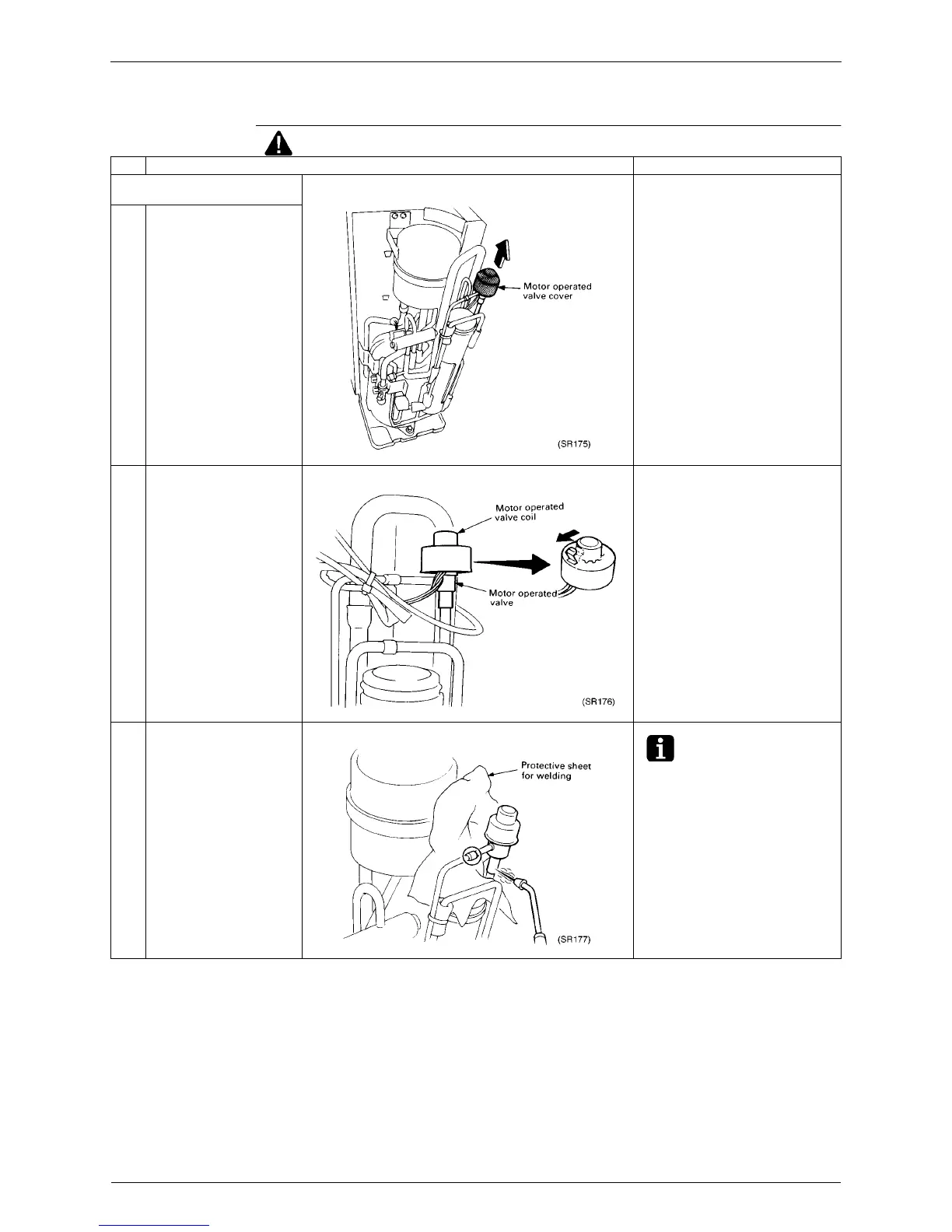 Motor operated valve cover

(SR175)

Motor operated valve coil

Motor operated valve

(SR176)

Protective sheet for welding

(SR177)