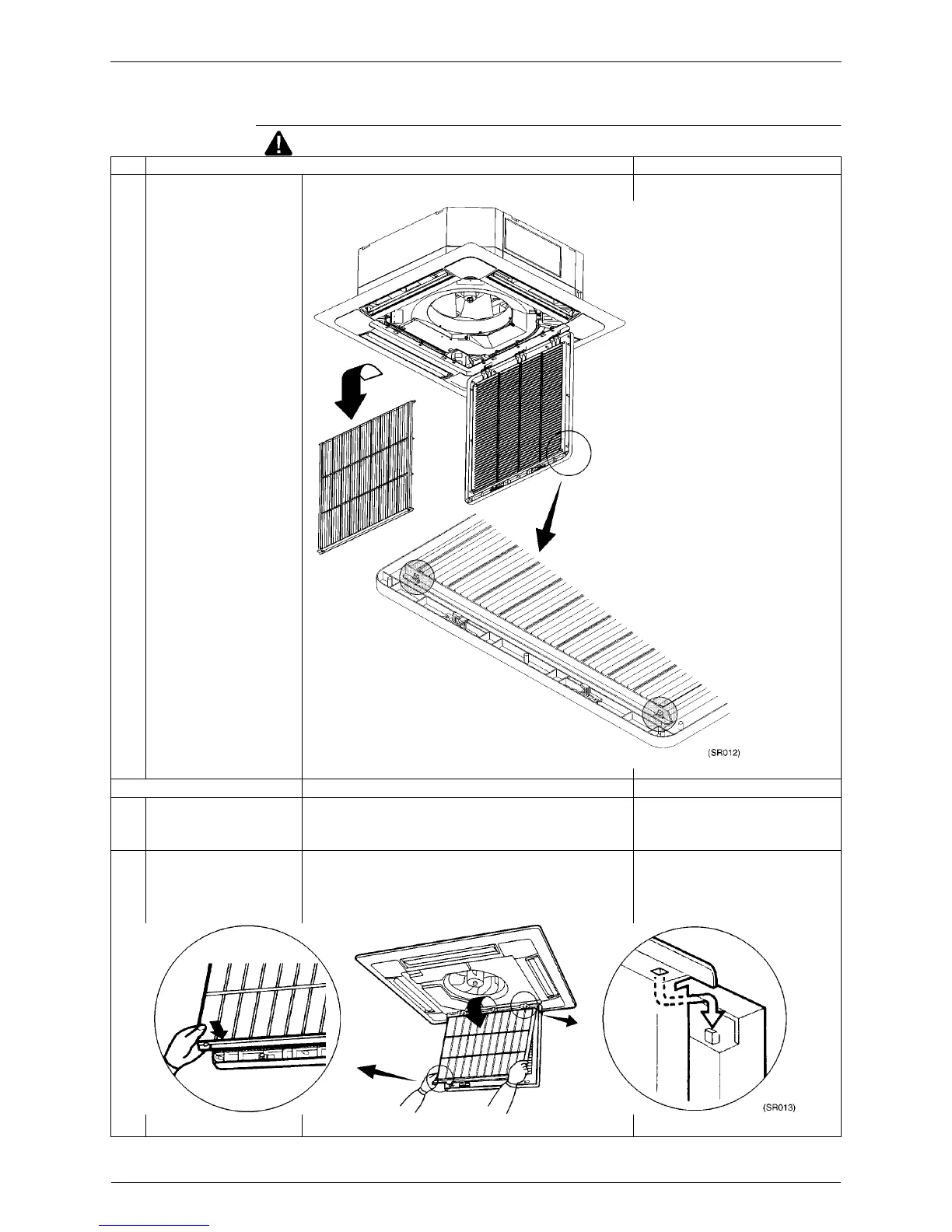 (SR012)

(SR013)