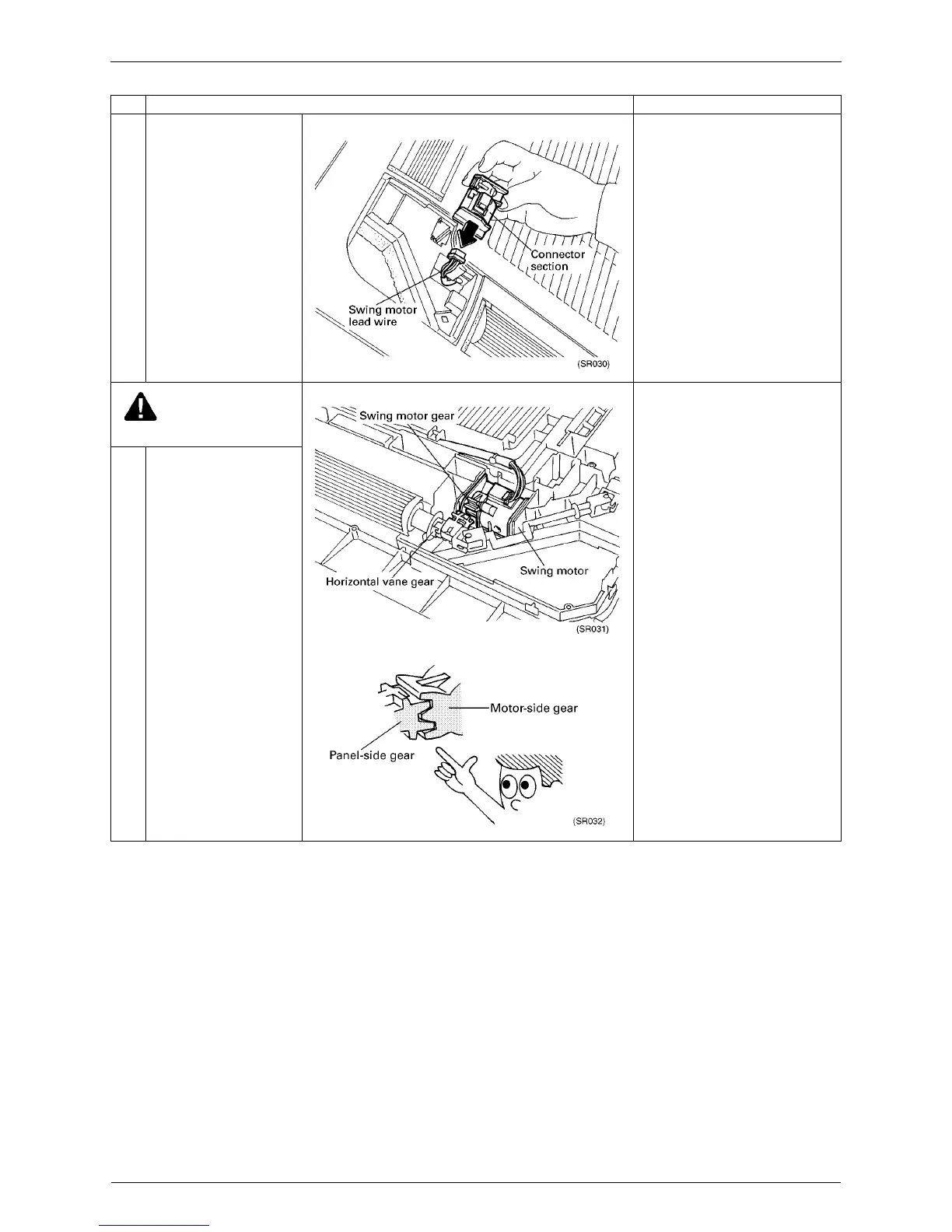 Connector section

Swing motor lead wire

(SR030)

Swing motor gear

Horizontal vane gear

Swing motor

(SR031)

Motor-side gear

Panel-side gear

(SR032)