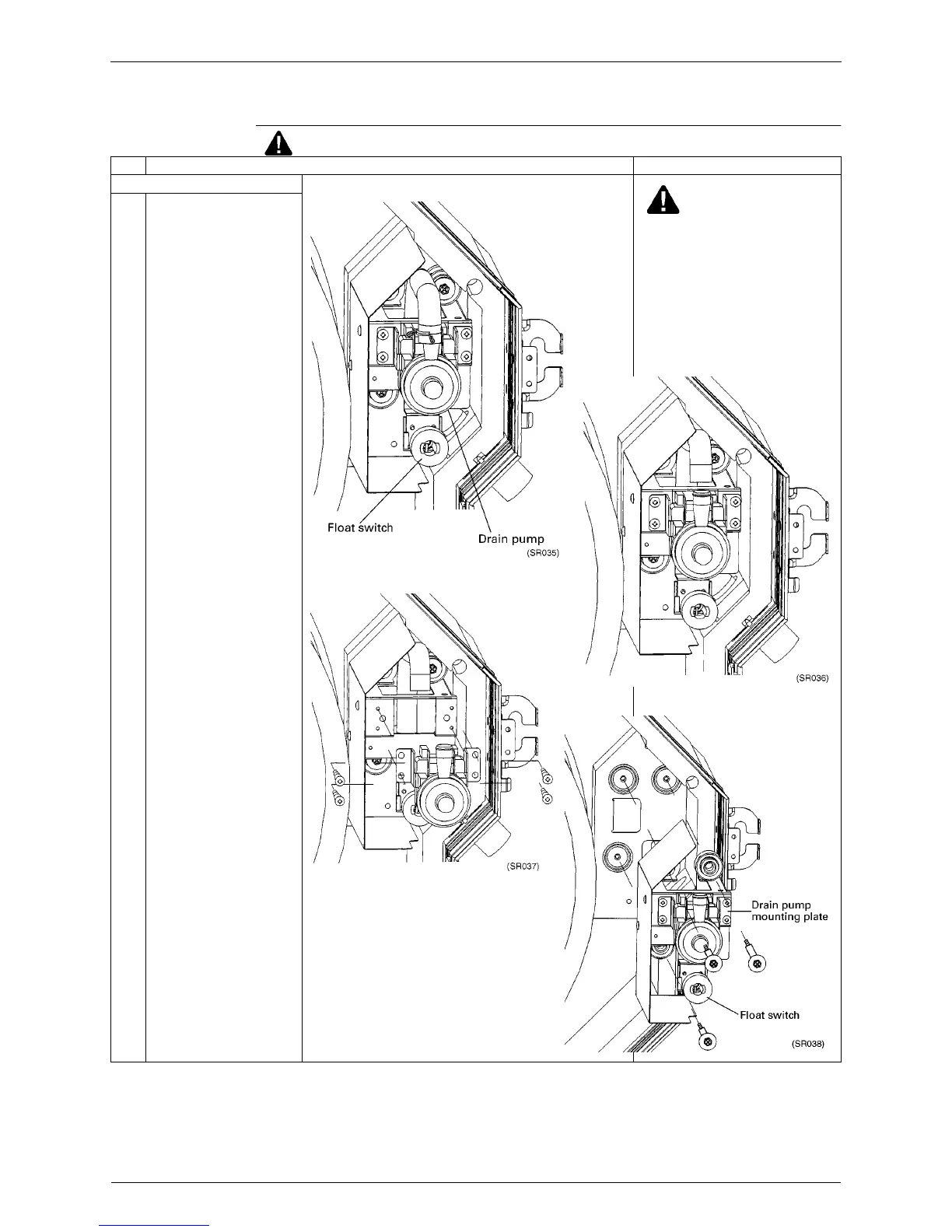 Float switch

Drain pump

(SR035)

(SR036)

(SR037)

Drain pump mounting plate

Float switch

(SR038)