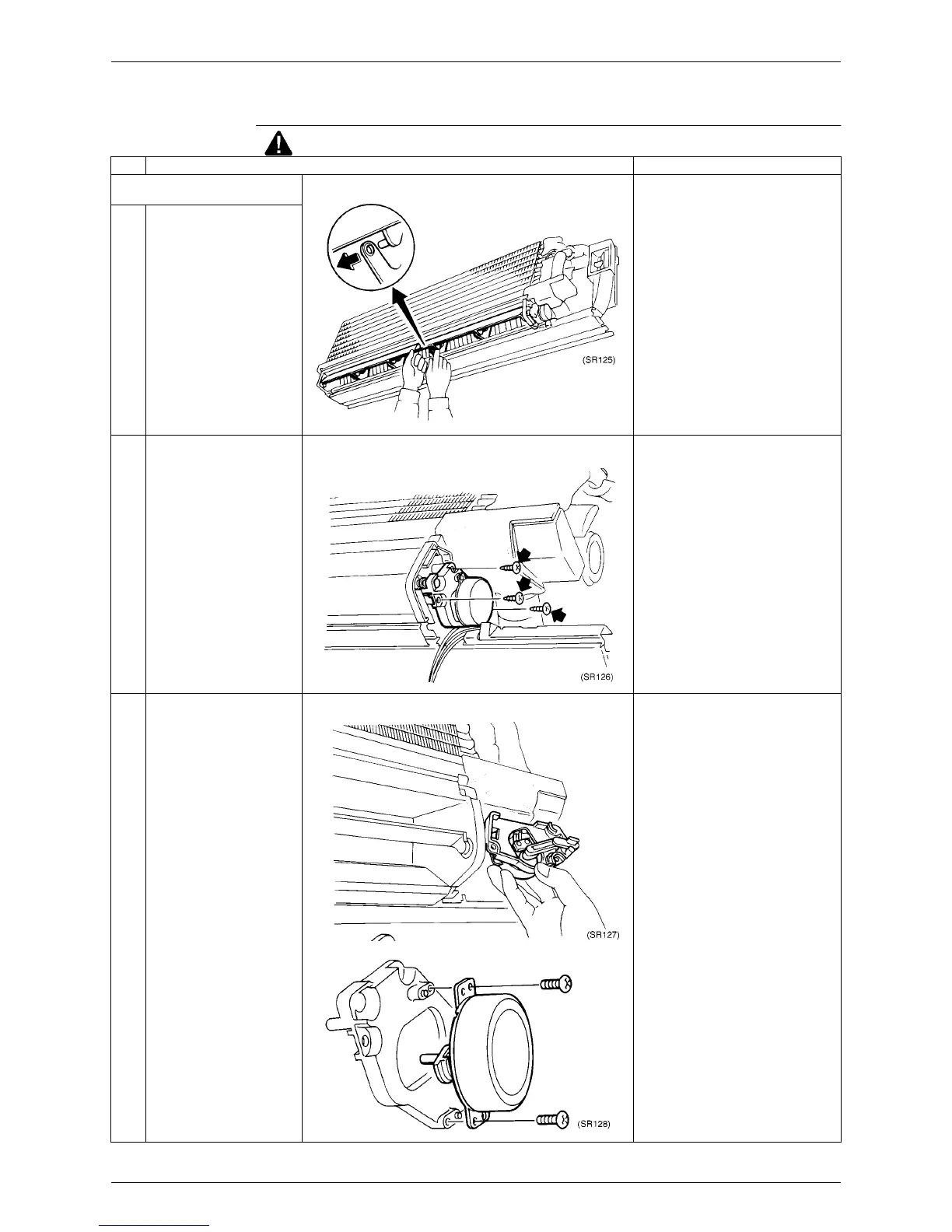 (SR125)

(SR126)

(SR127)

(SR128)