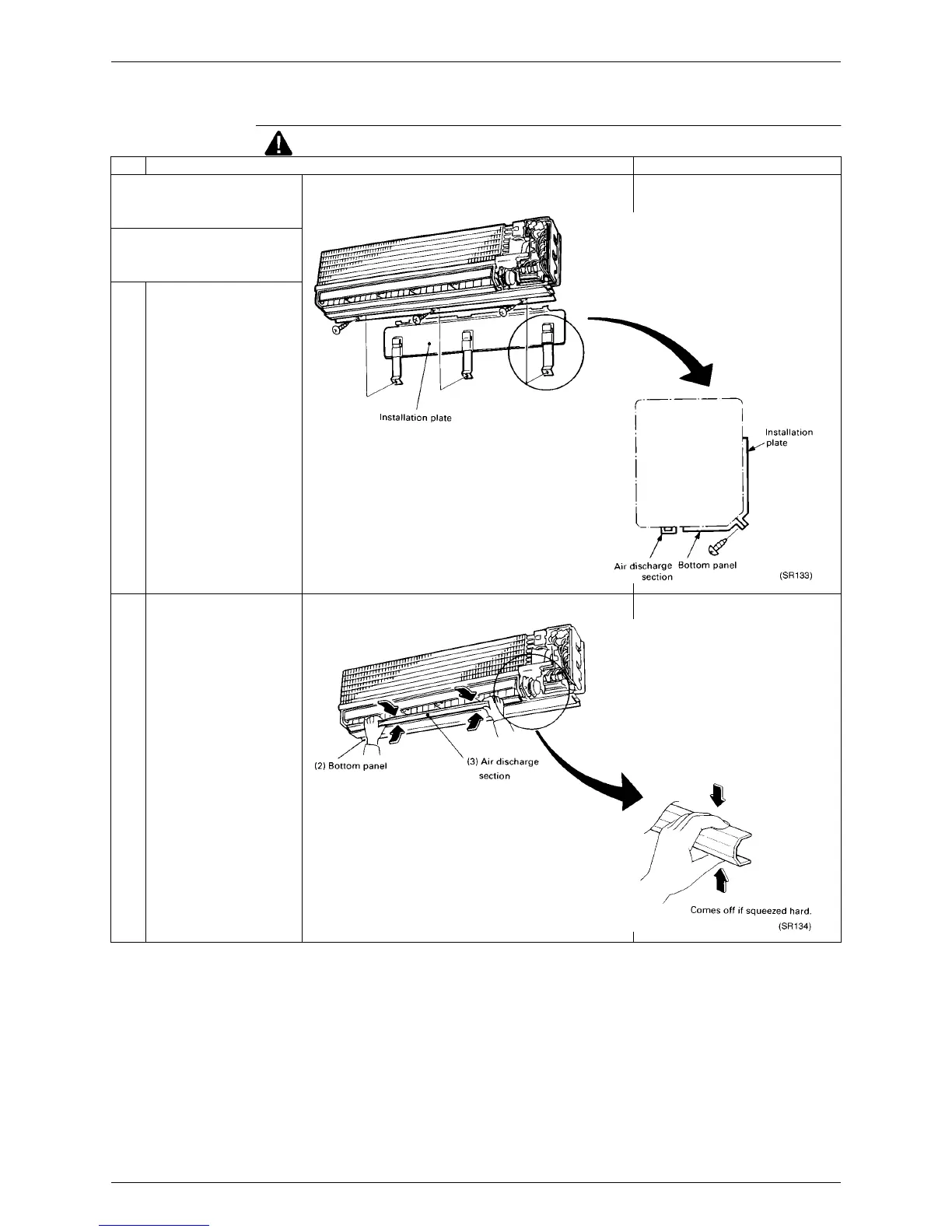 Installation plate

Installation plate

Air discharge section

Bottom panel

(SR133)

(2) Bottom panel

(3) Air discharge section

Comes off if squeezed hard.

(SR134)