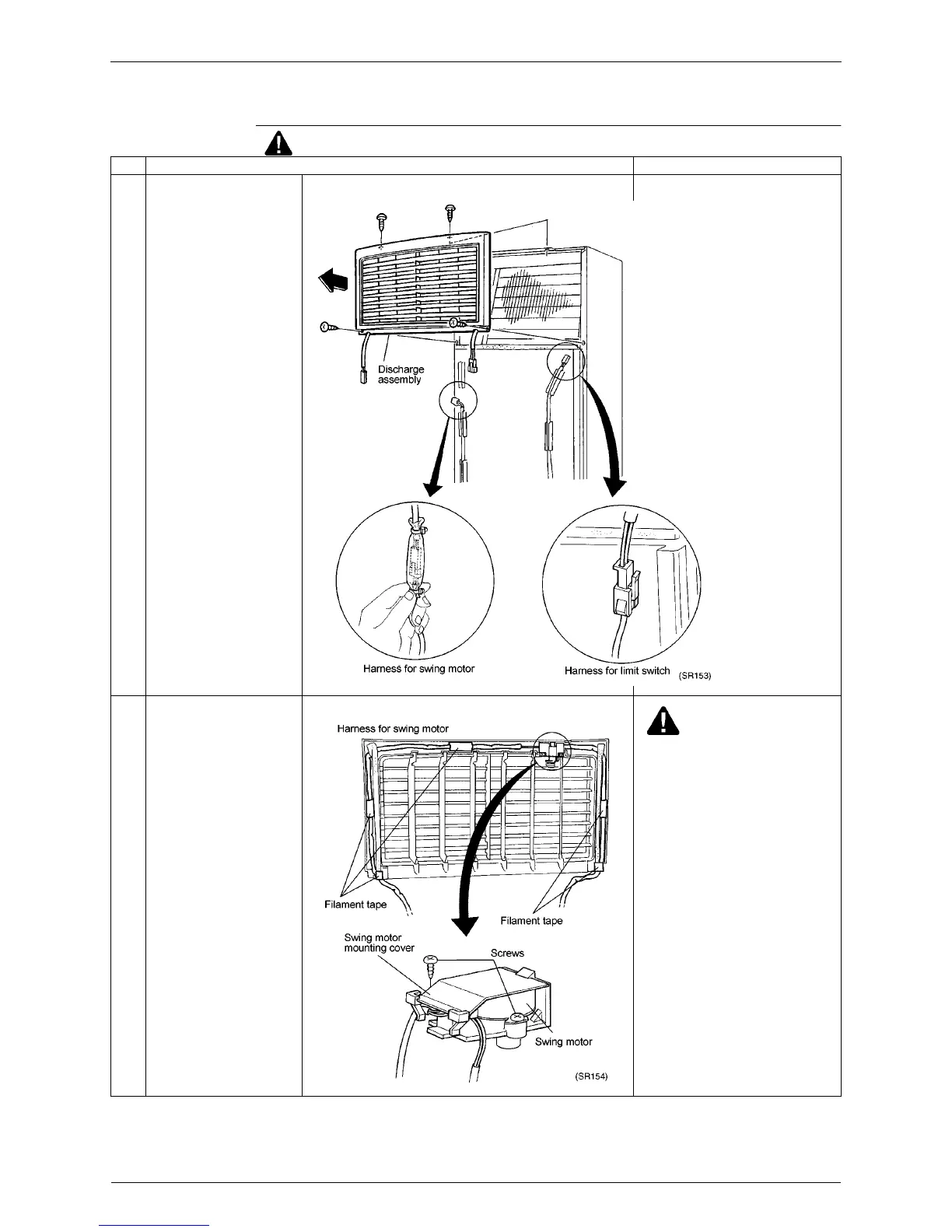 Discharge assembly

Harness for swing motor

Harness for limit switch (SR153)

Harness for swing motor

Filament tape

Filament tape

Swing motor mounting cover

Screws

Swing motor

(SR154)