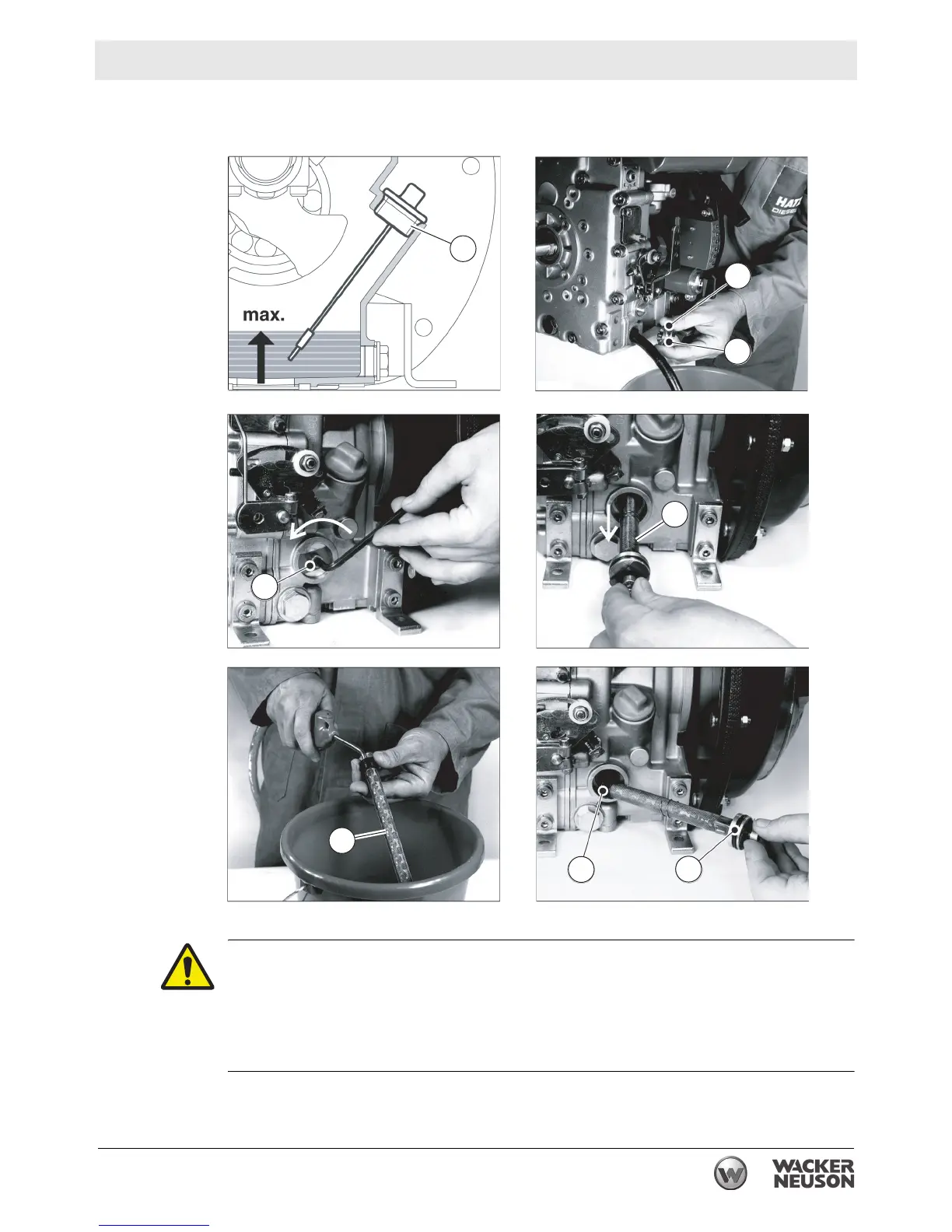 max.

HATZ DIESEL

WACKER NEUSON