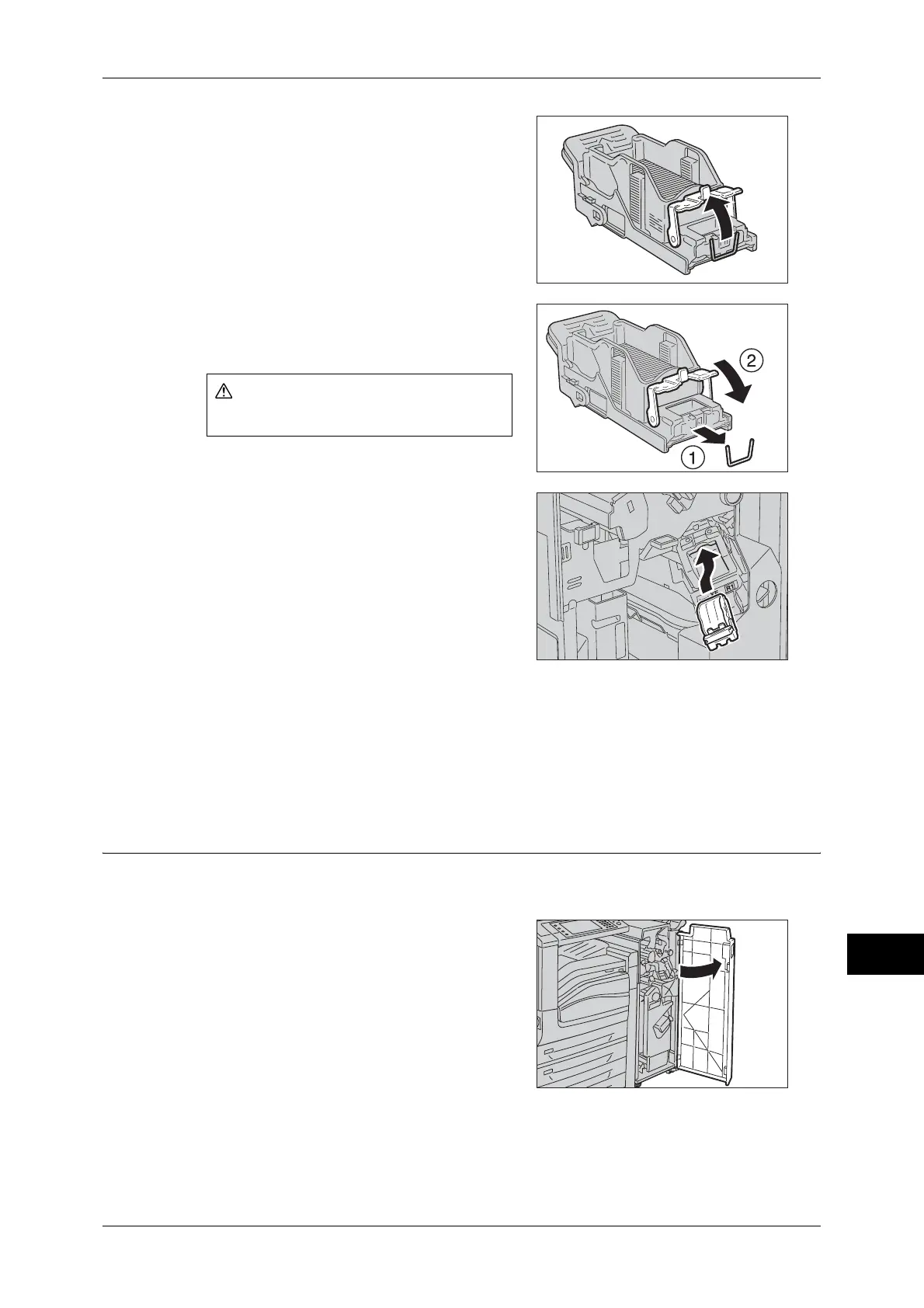 ②

①