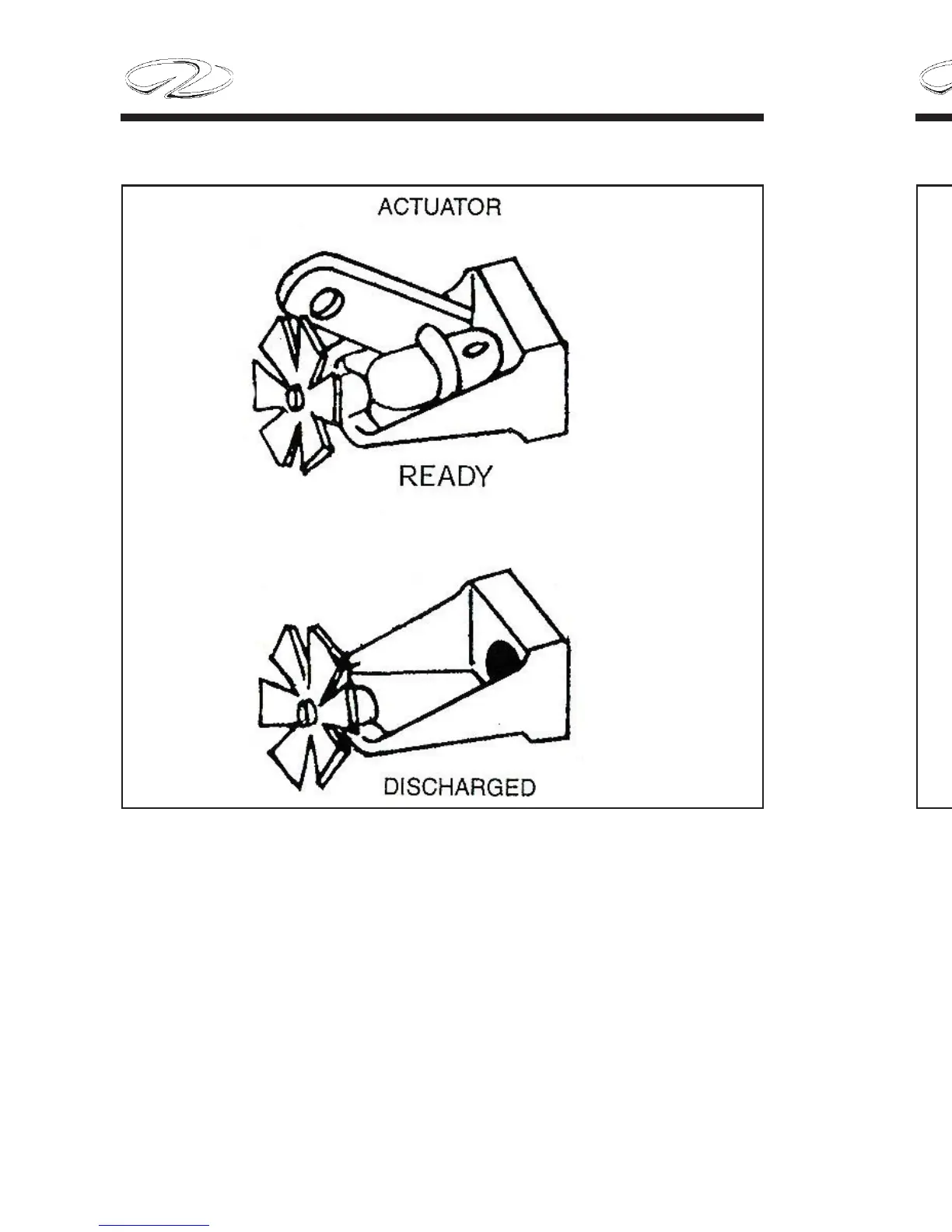 ACTUATOR

READY

DISCHARGED