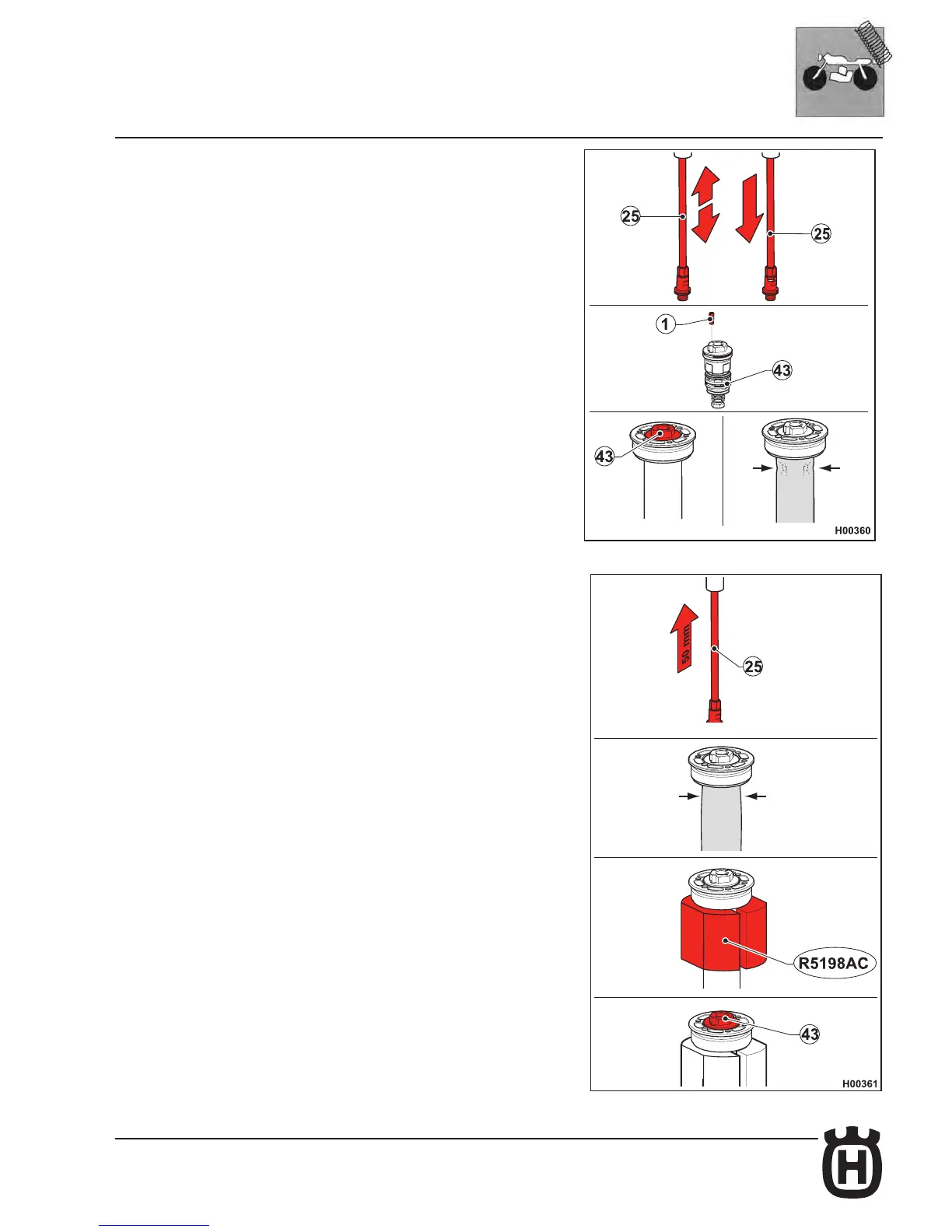 25

25

1

43

43

H00360

50 mm

25

R5198AC

43

H00361