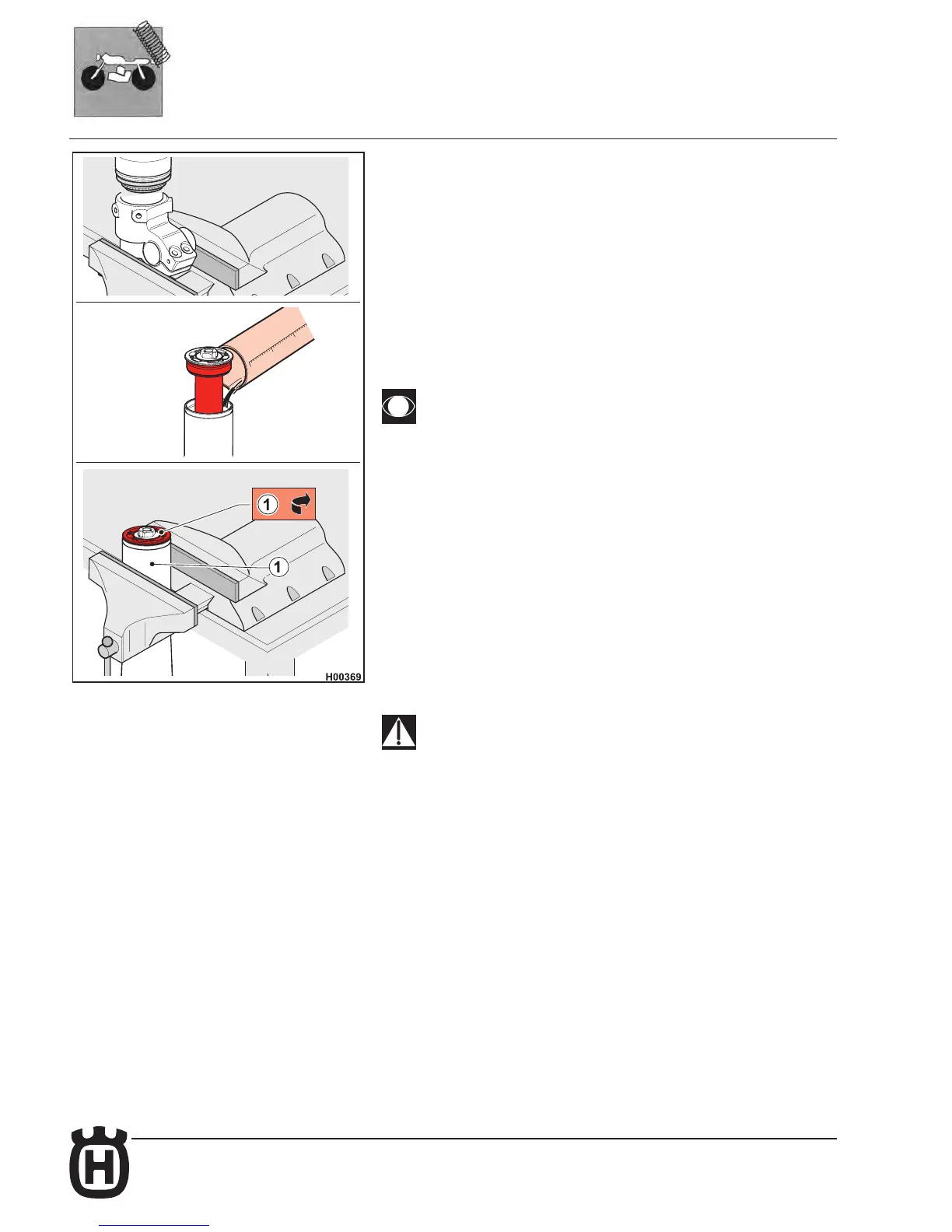 1

1

H00369