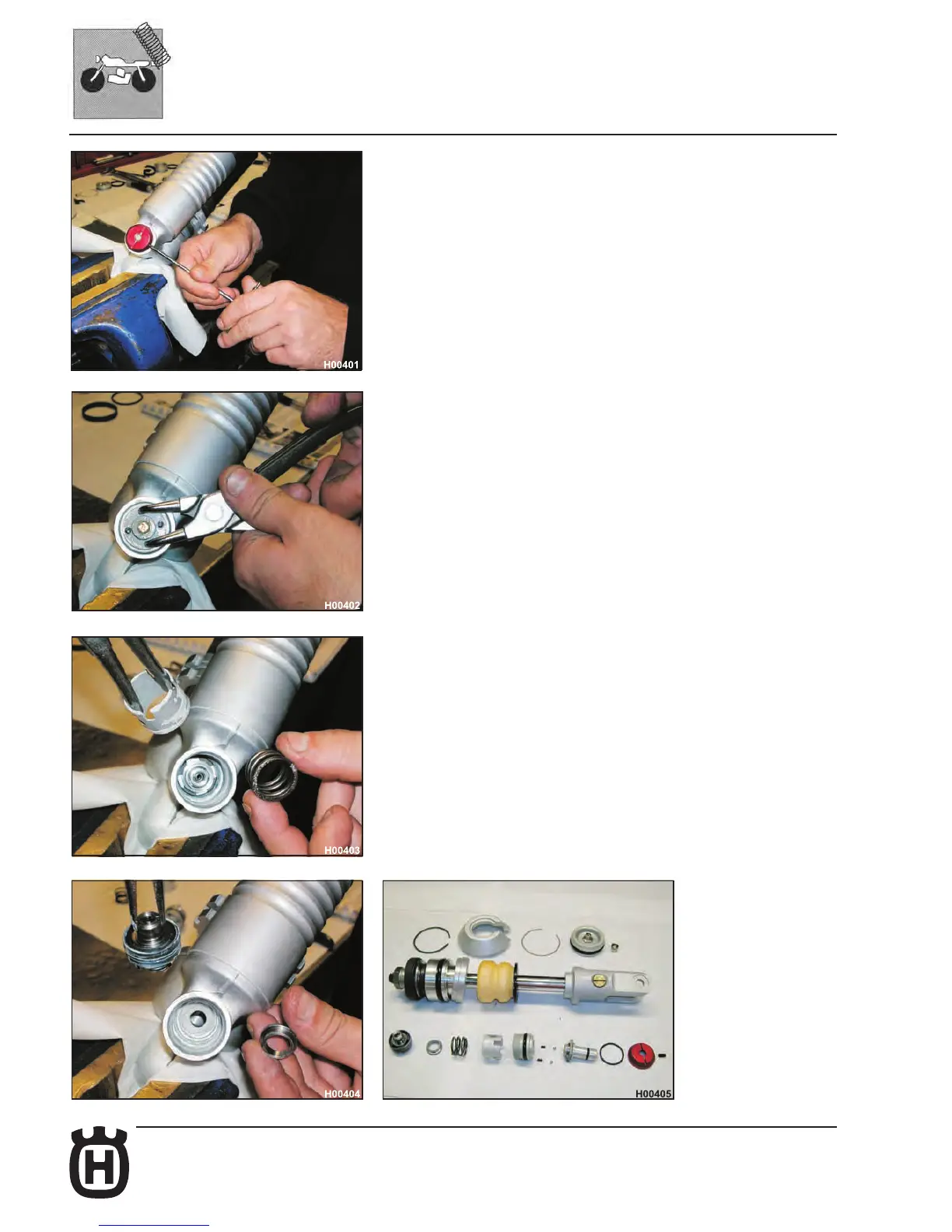 H00401

H00402

H00403

H00404

H00405