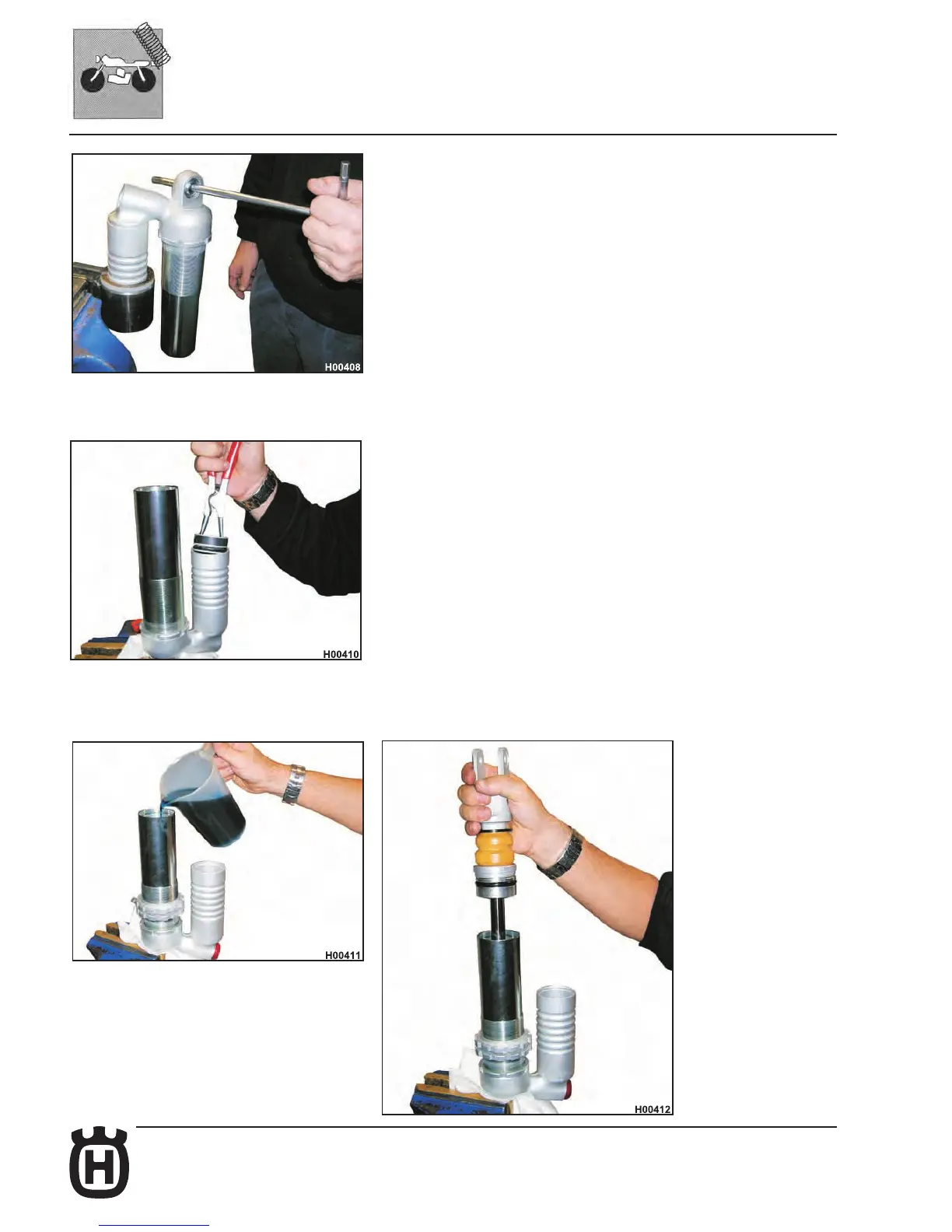 H00408

H00410

H00411

H00412