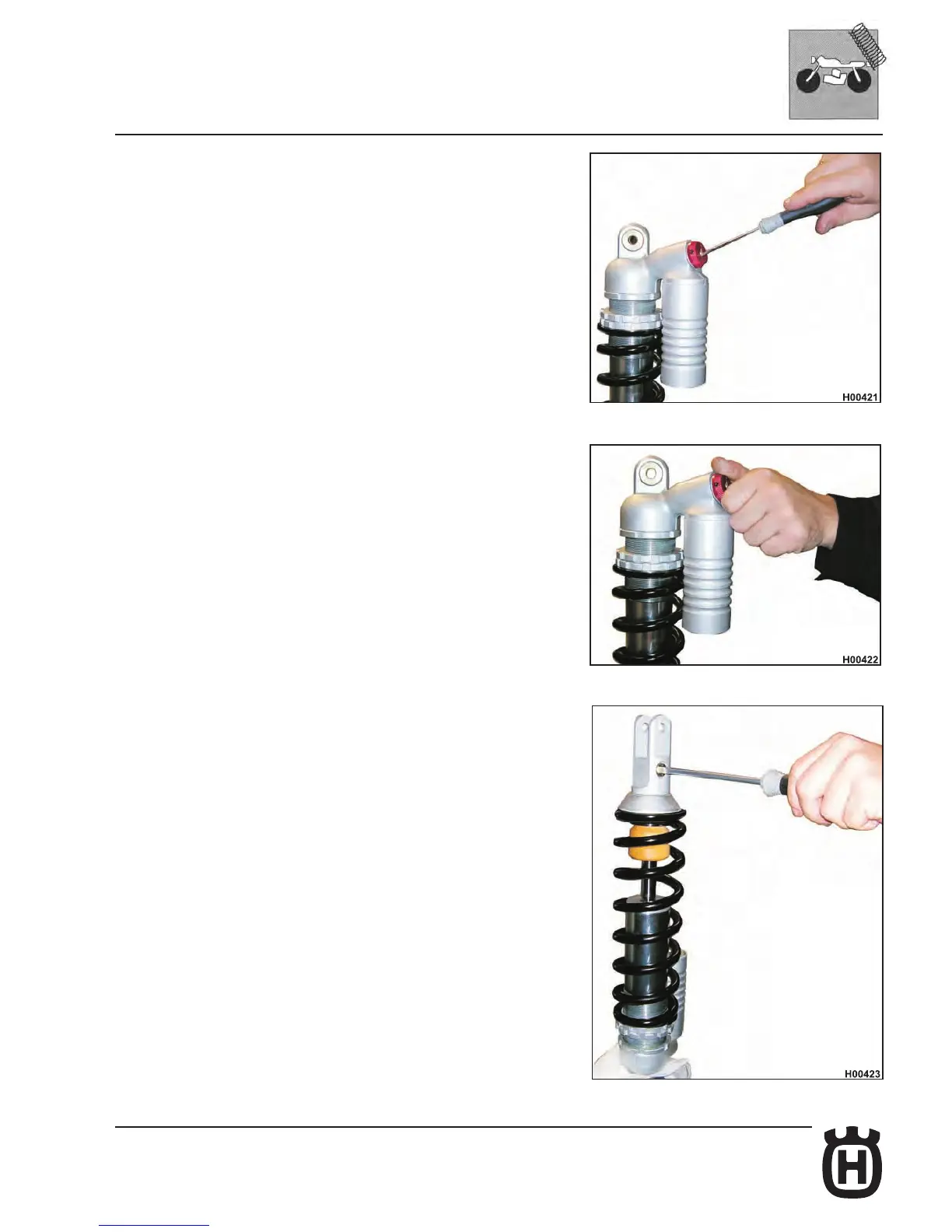 H00421

H00422

H00423