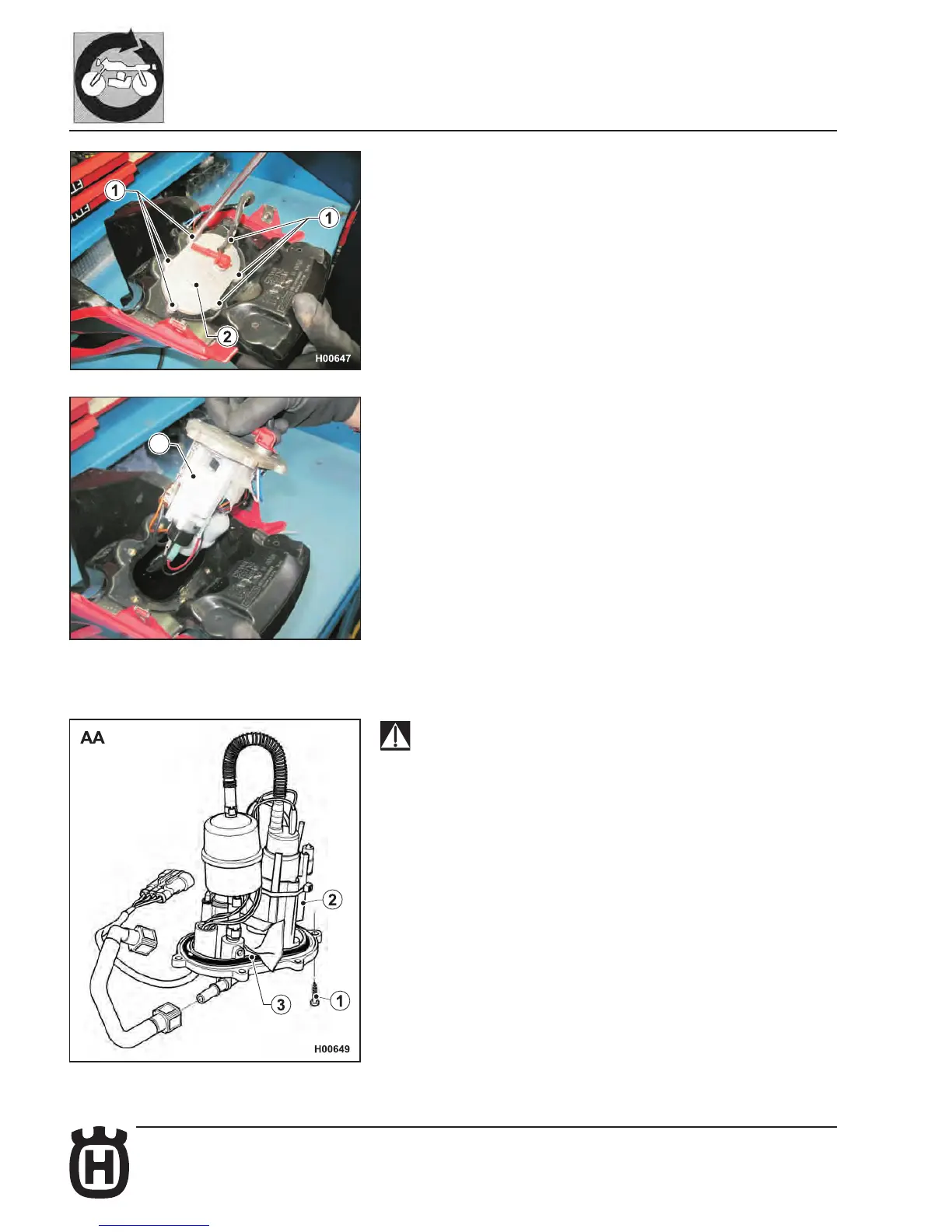 1
1
2
H00647

AA
2
3
1
H00649