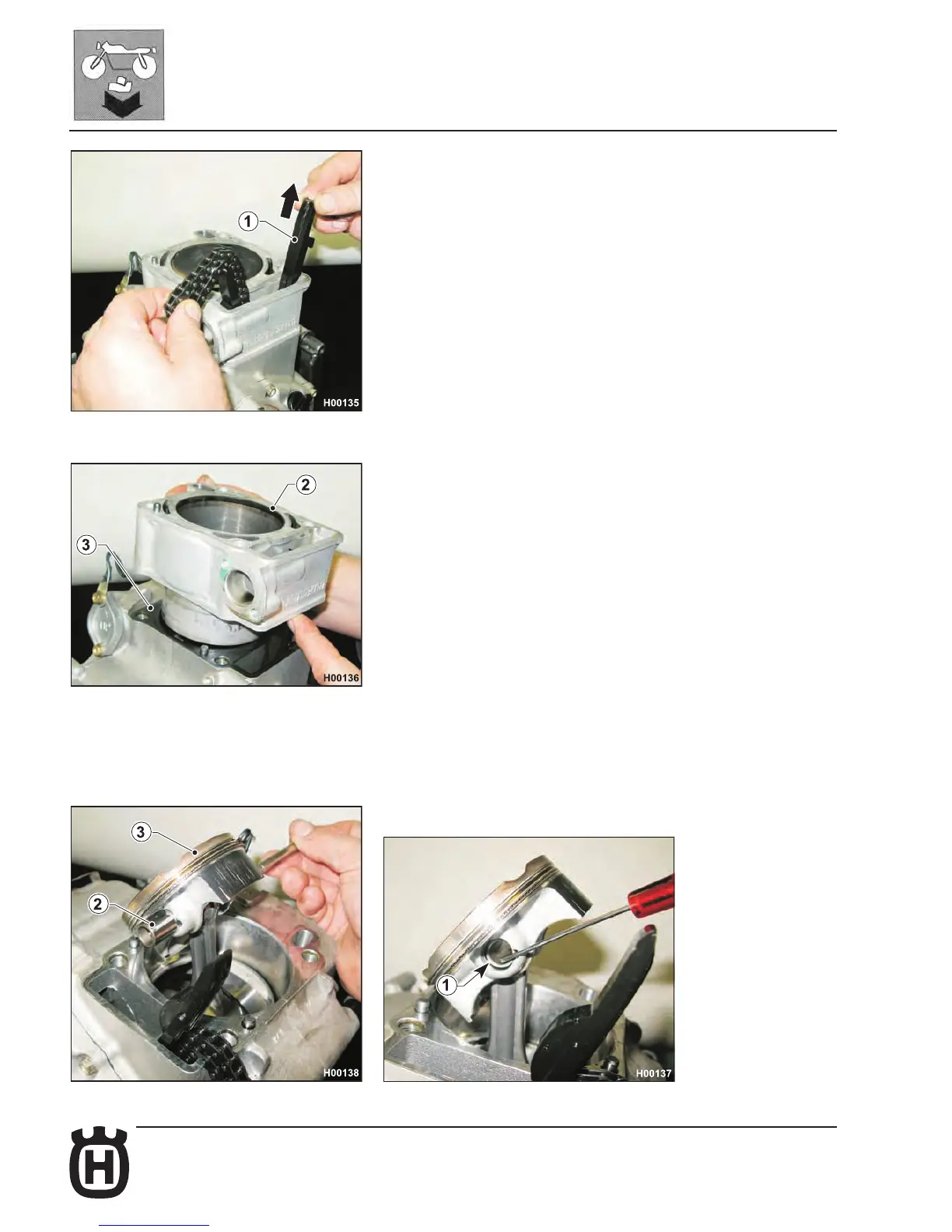 1

H00135

2

3

H00136

3

2

H00138

1

H00137