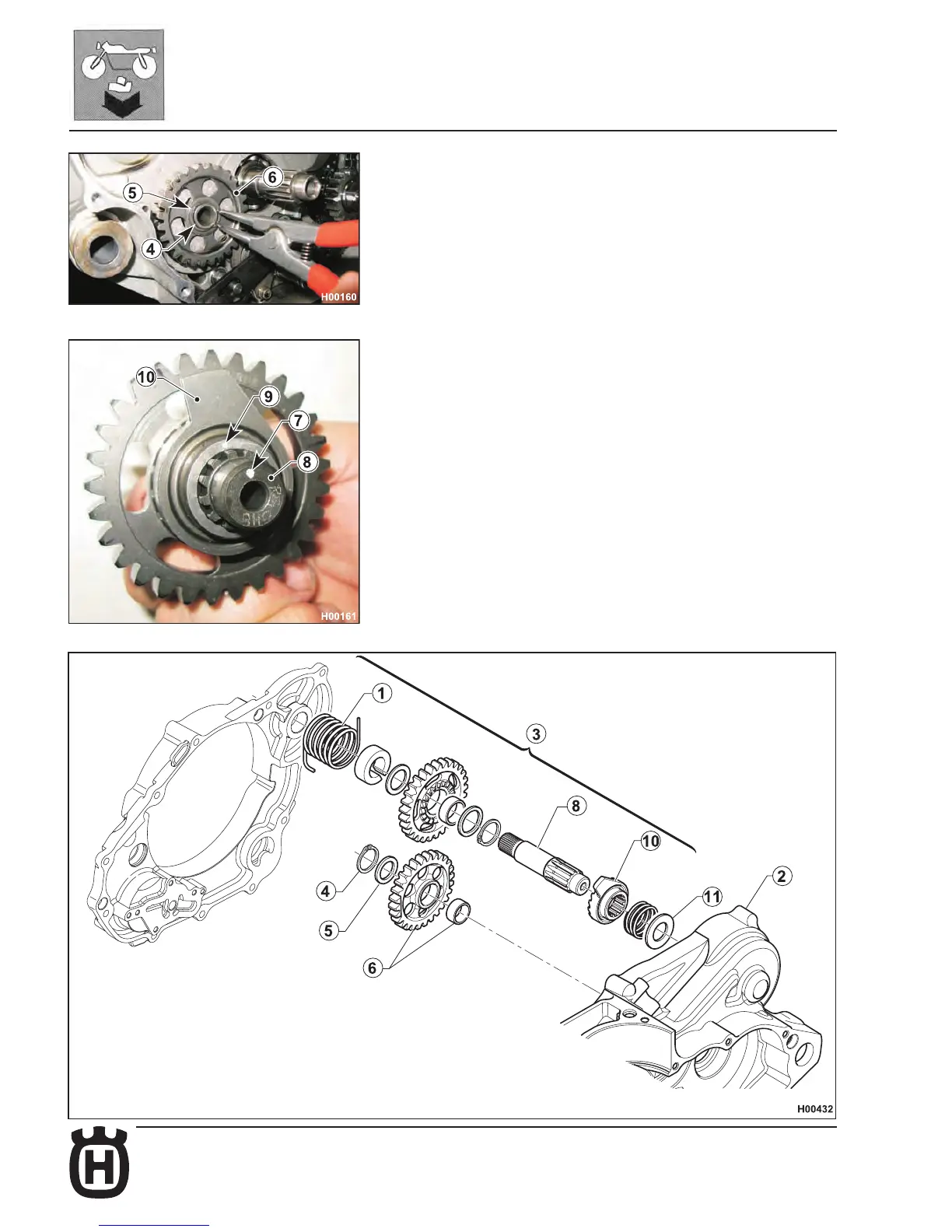 5
6
4
H00160

10
9
7
8
H00161

1
3
8
10
2
11
4
5
6
H00432