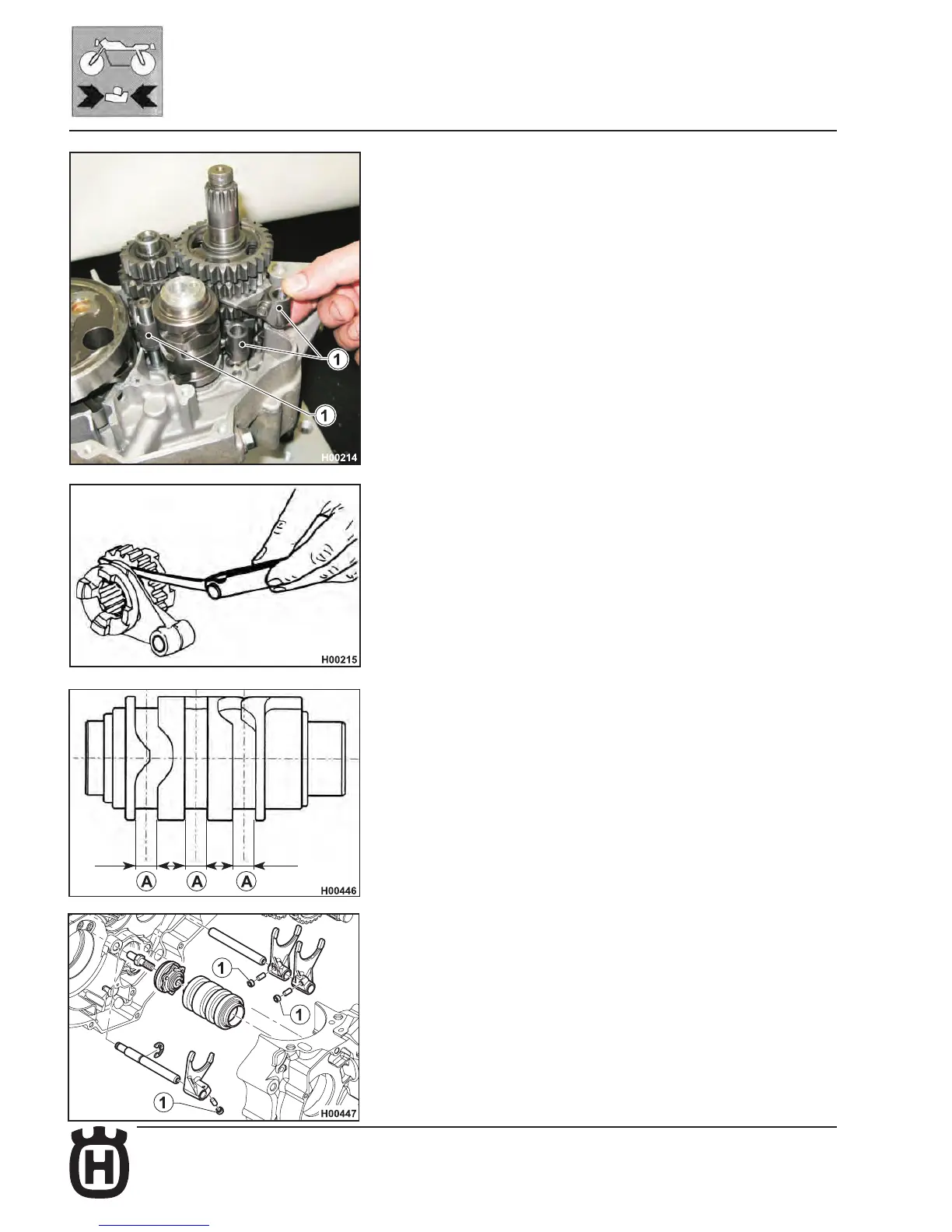 1

1

H00214

H00215

A A A

H00446

1

1

1

H00447