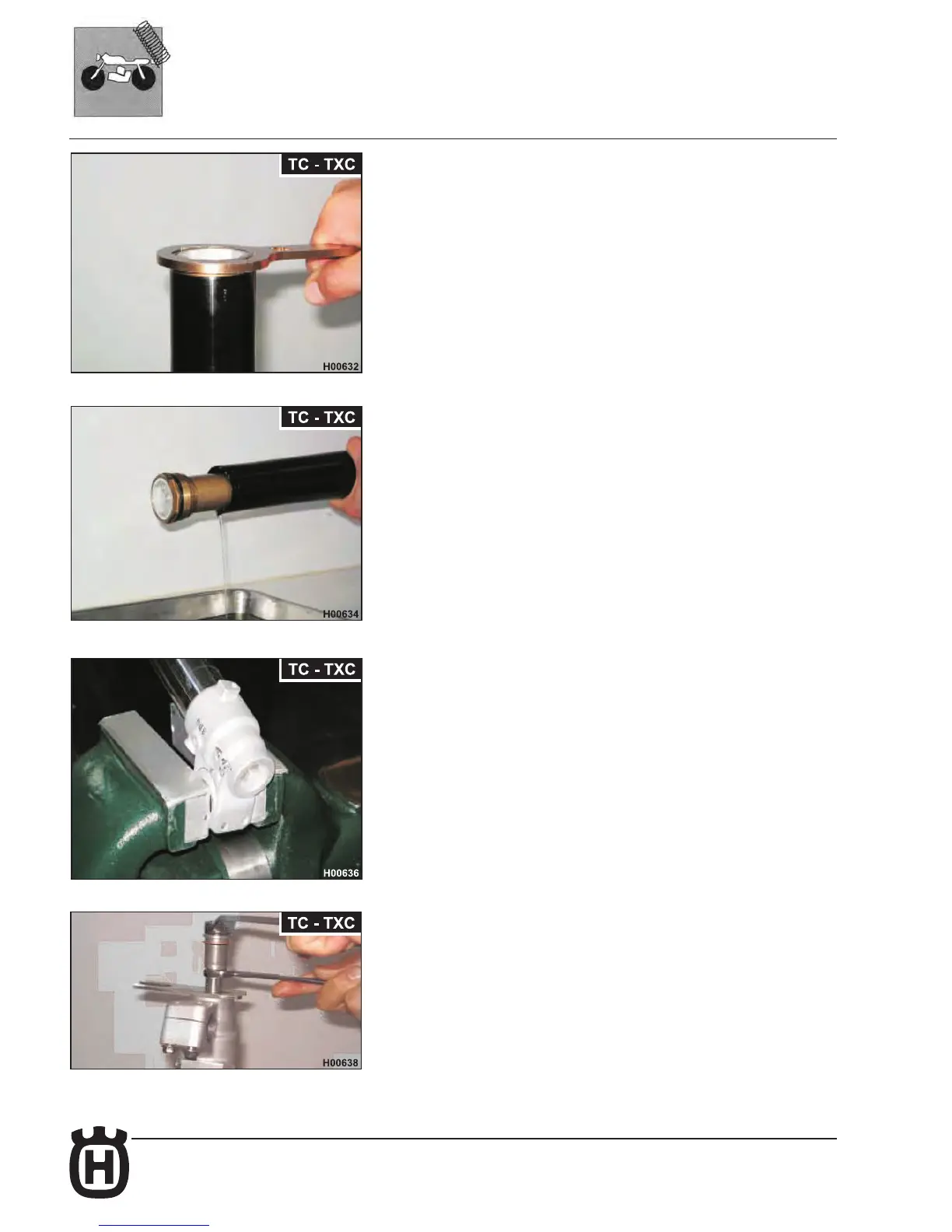 TC - TXC

H00632

TC - TXC

H00634

TC - TXC

H00636

TC - TXC

H00638