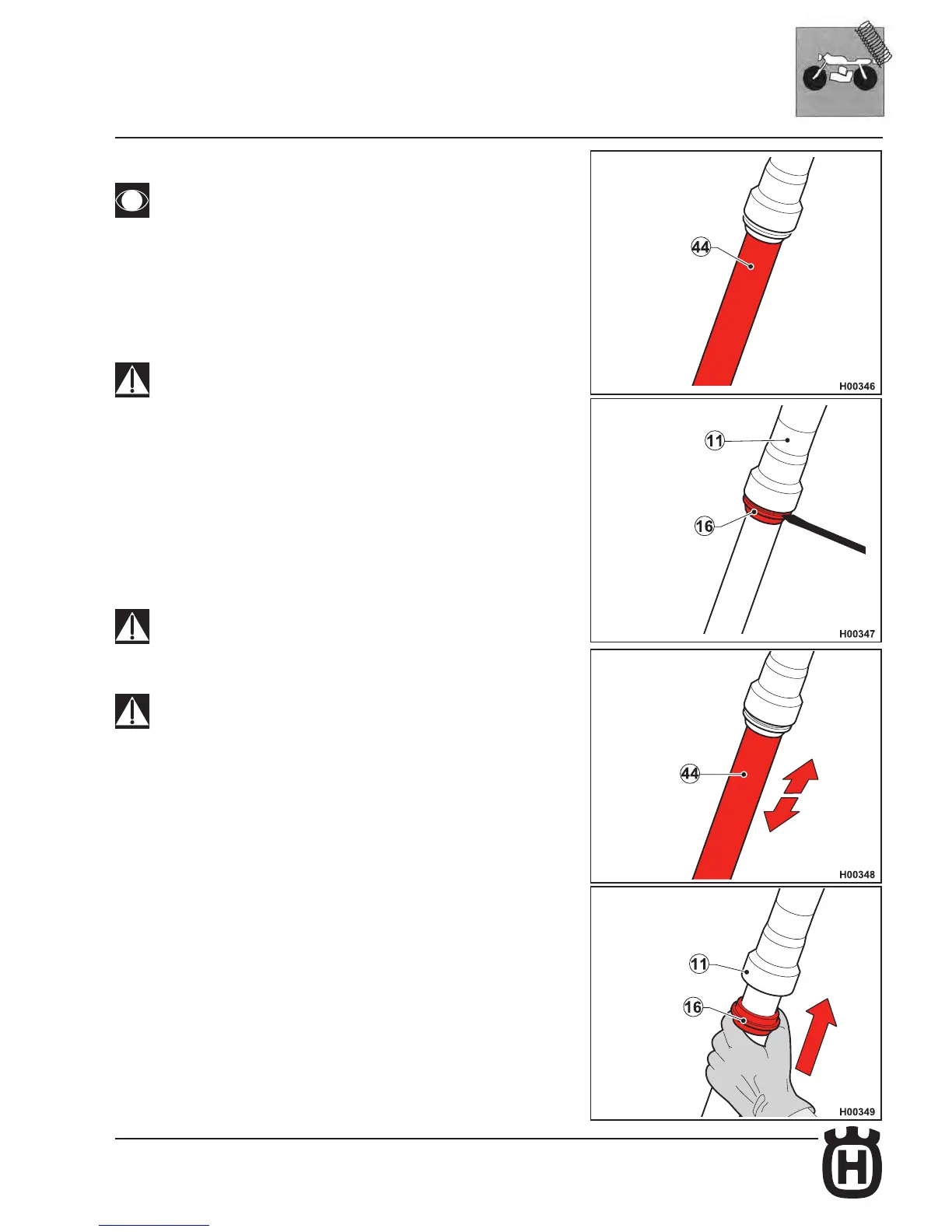 44

H00346

11

16

H00347

44

H00348

11

16

H00349