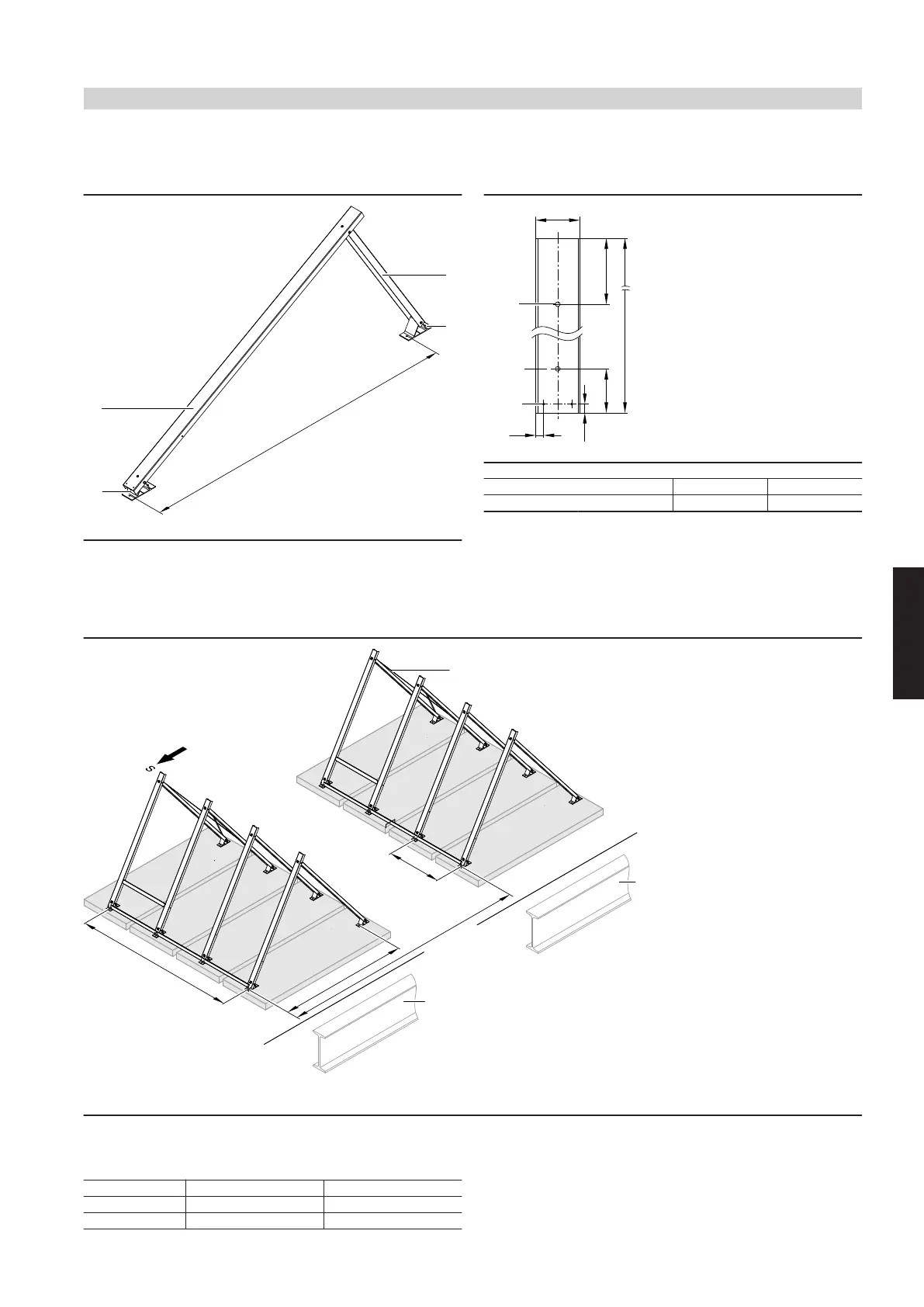 S