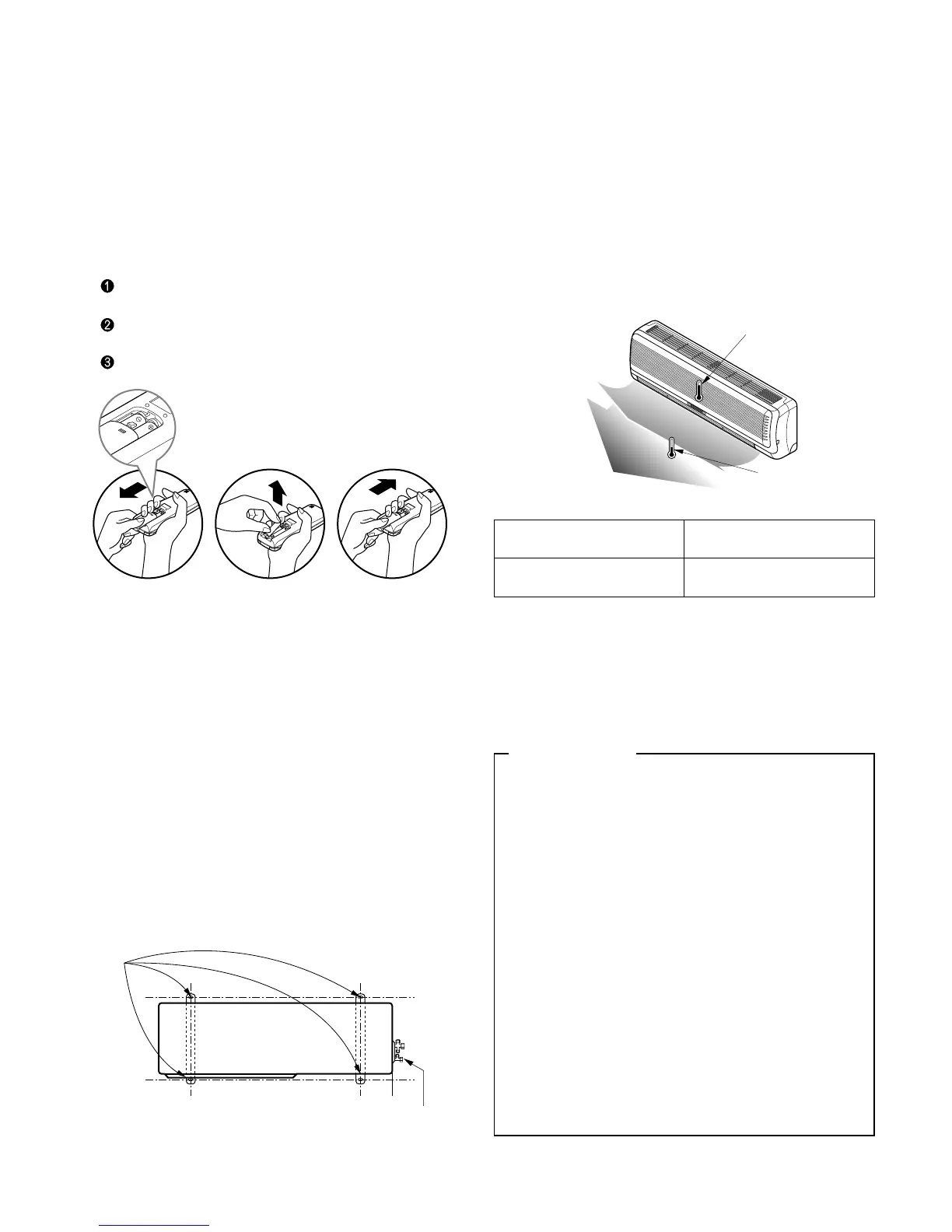 ❶

❷

❸