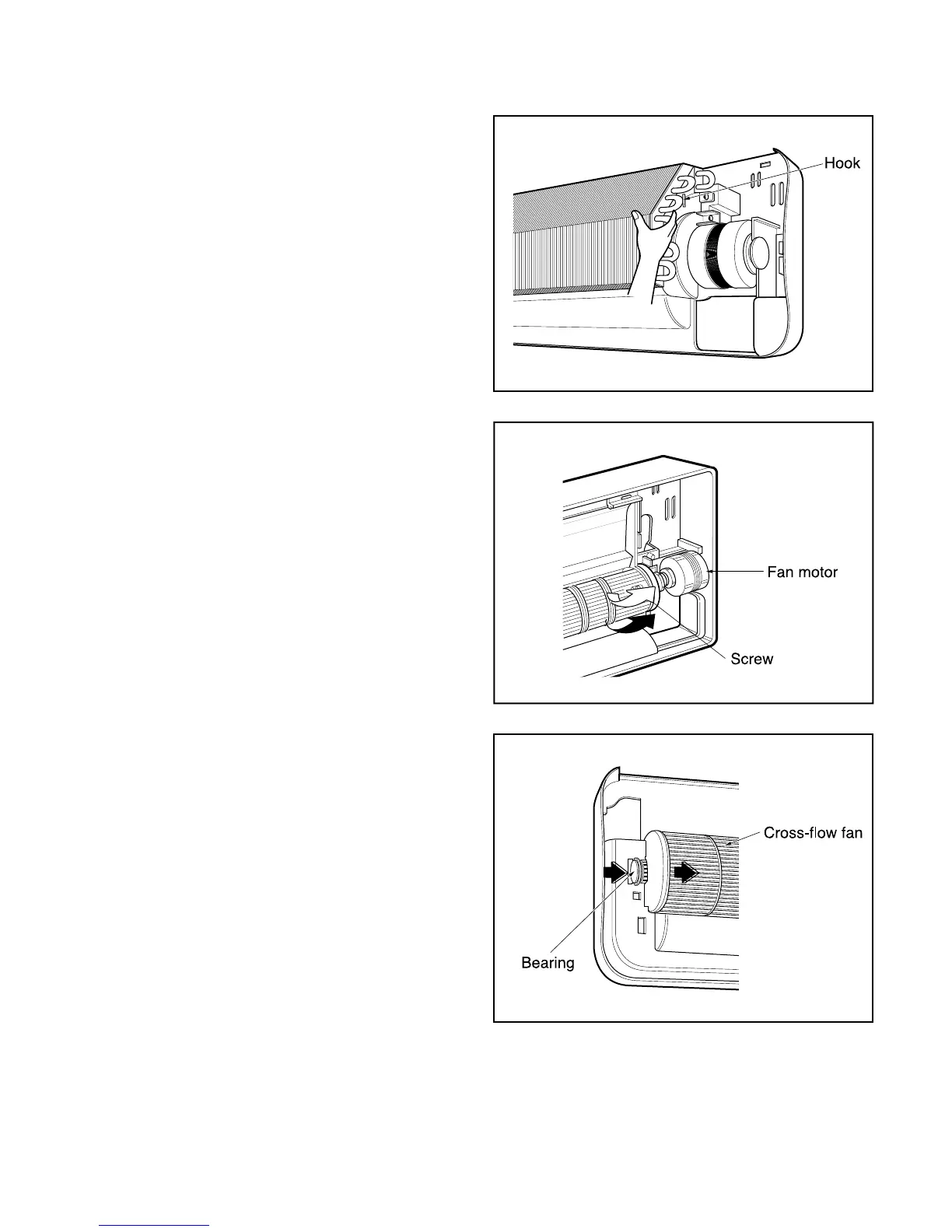 Hook

Fan motor

Screw

Cross-flow fan

Bearing