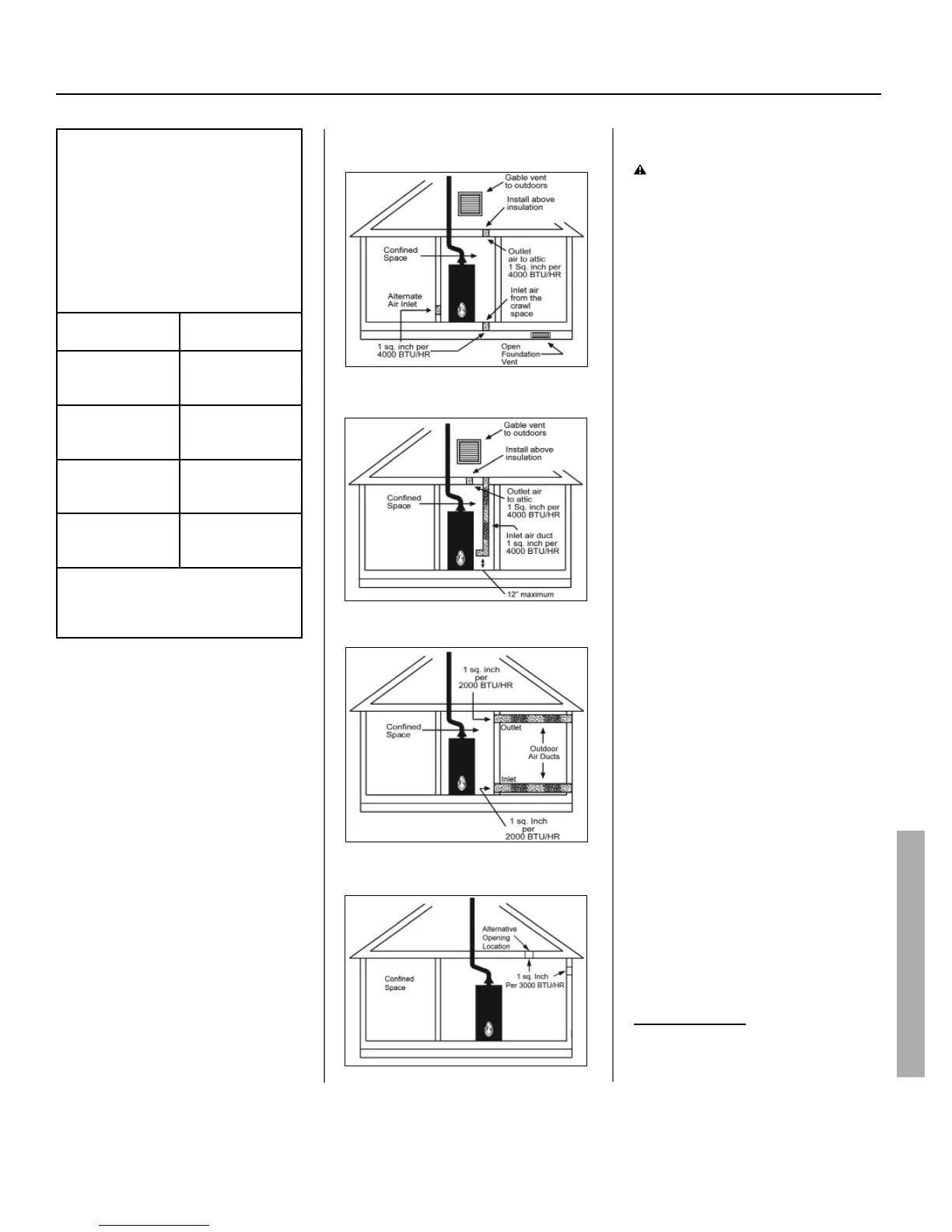 Gable vent to outdoors

Install above insulation

Confined Space

Outlet air to attic 1 Sq. inch per 4000 BTU/HR

Alternate Air Inlet

Inlet air from the crawl space

1 sq. inch per 4000 BTU/HR

Open Foundation Vent

Gable vent to outdoors

Install above insulation

Confined Space

Outlet air to attic 1 Sq. inch per 4000 BTU/HR

Inlet air duct 1 sq. inch per 4000 BTU/HR

12" maximum

1 sq. inch per 2000 BTU/HR

Confined Space

Outlet

Outdoor Air Ducts

Inlet

1 sq. Inch per 2000 BTU/HR

Alternative Opening Location

Confined Space

1 sq. Inch Per 3000 BTU/HR