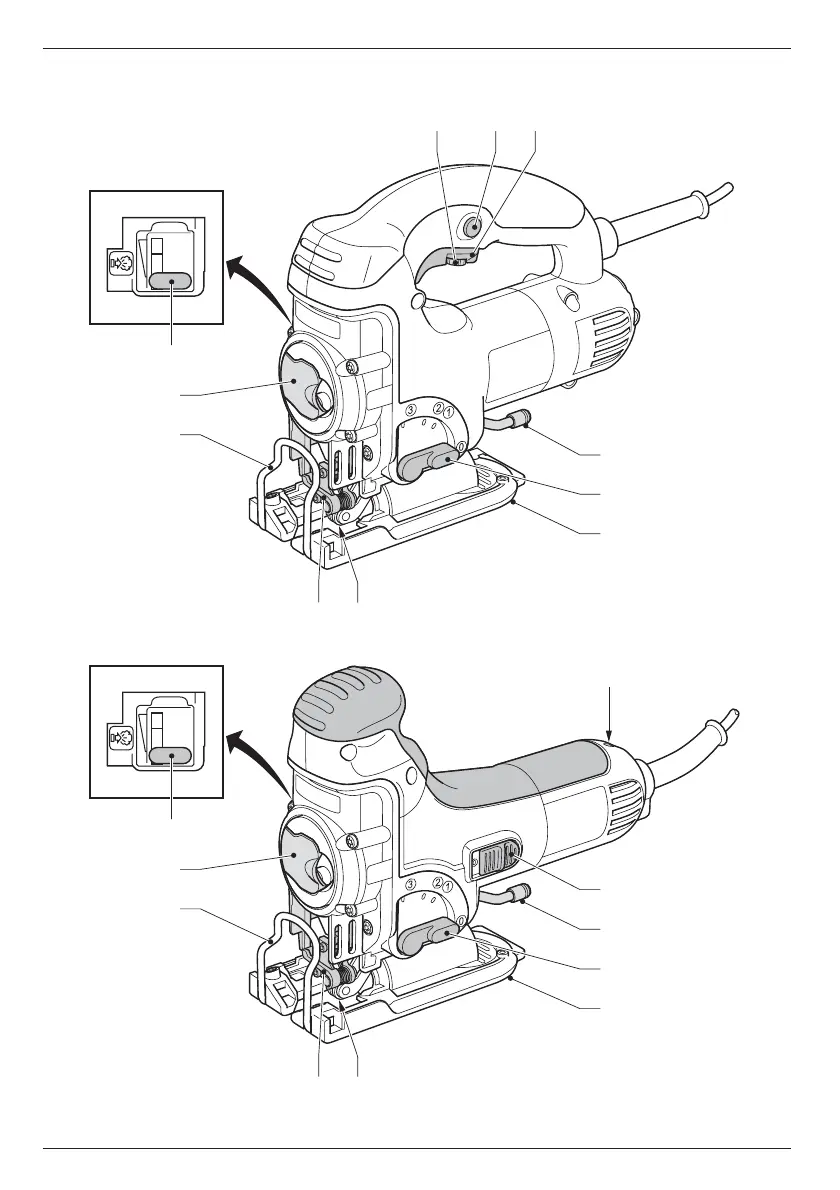 3
2
1
0
3
2
1
0