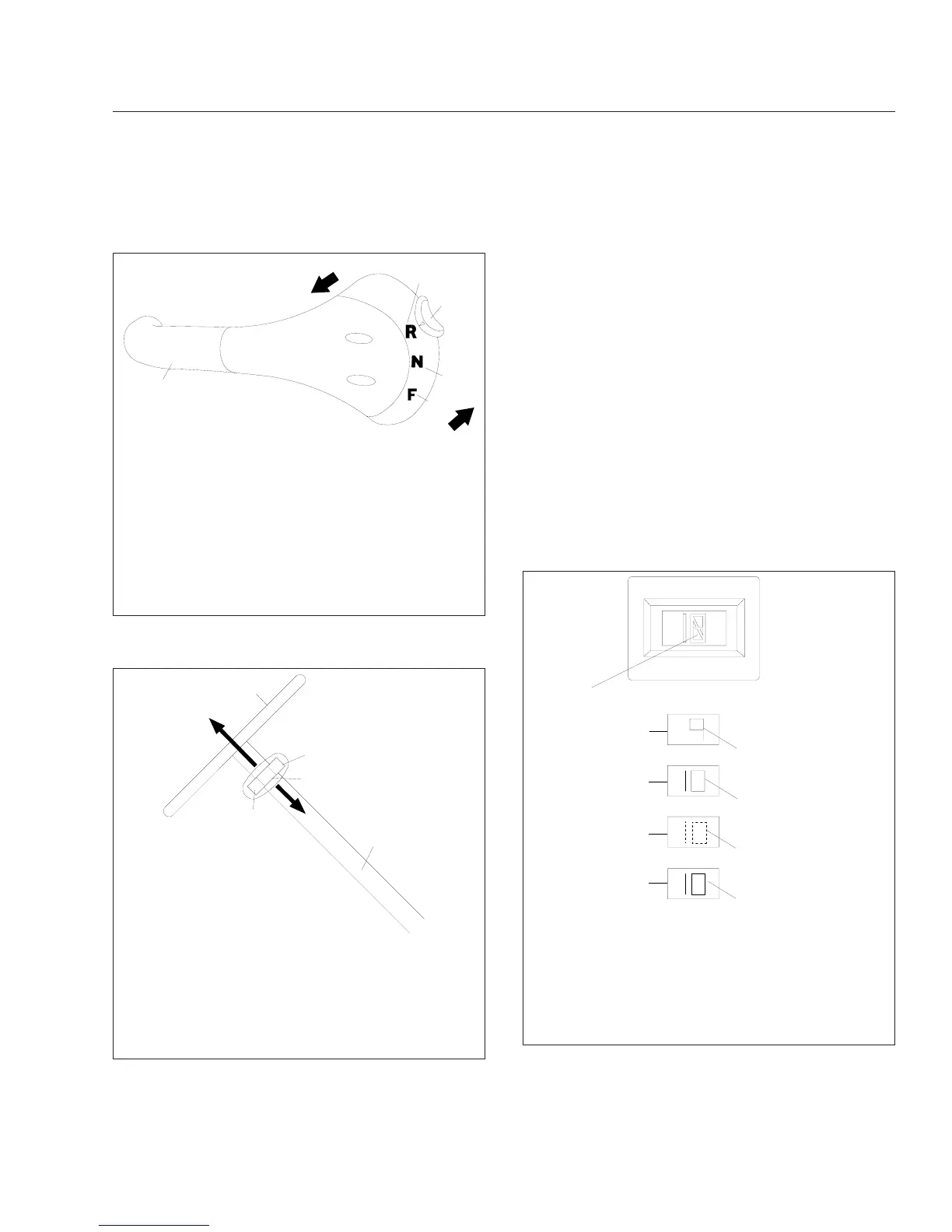 R
N
F