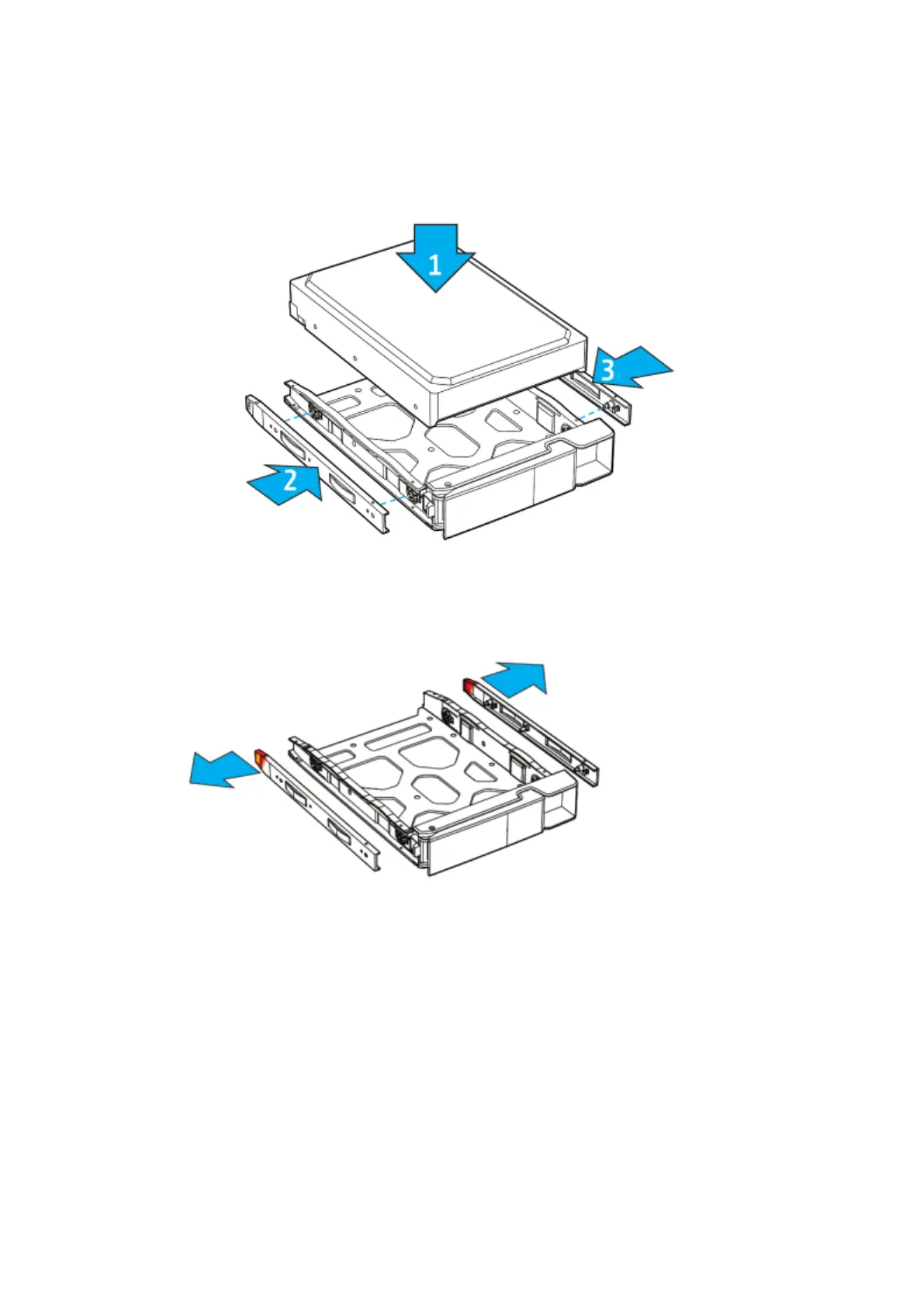 1

3

2