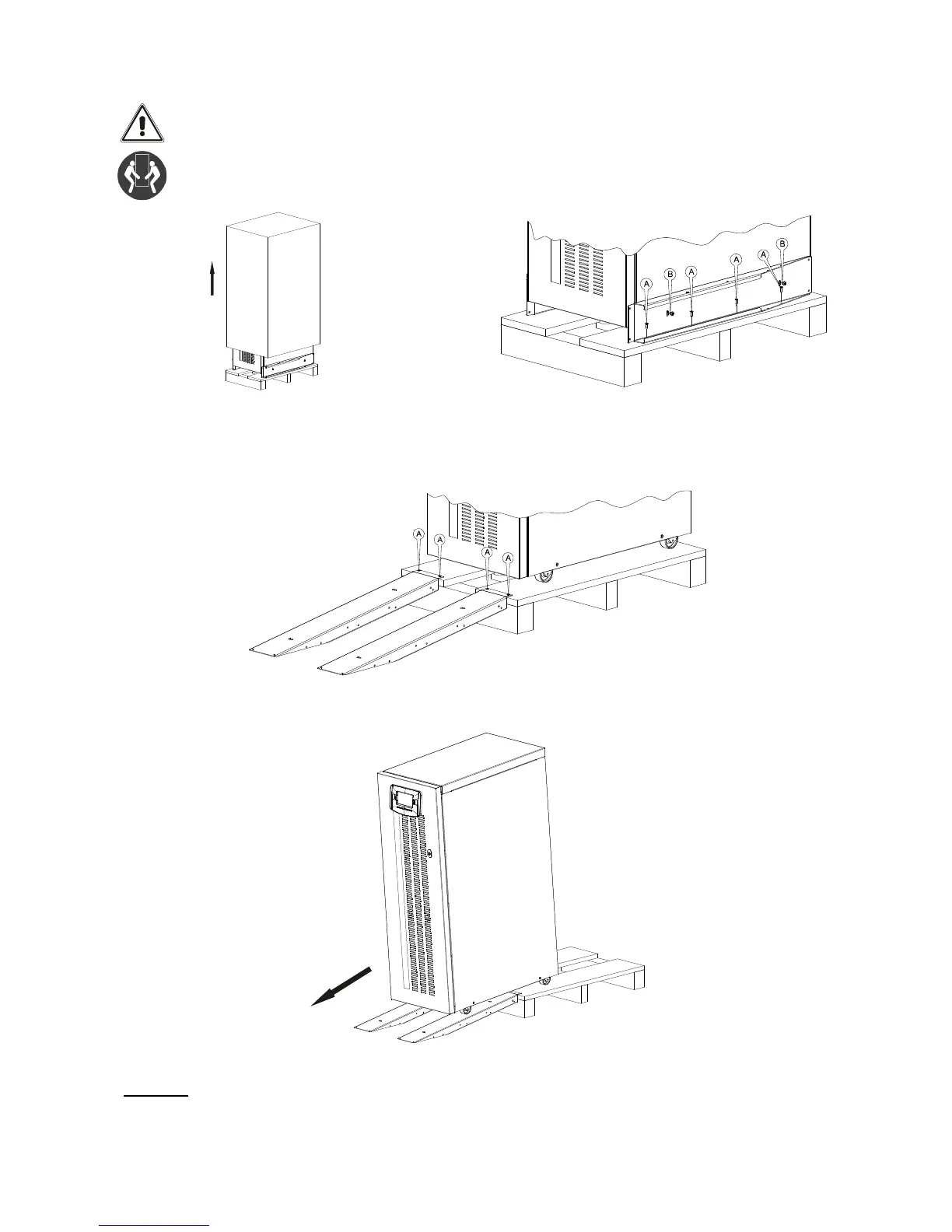 A B A A A B

A A A A