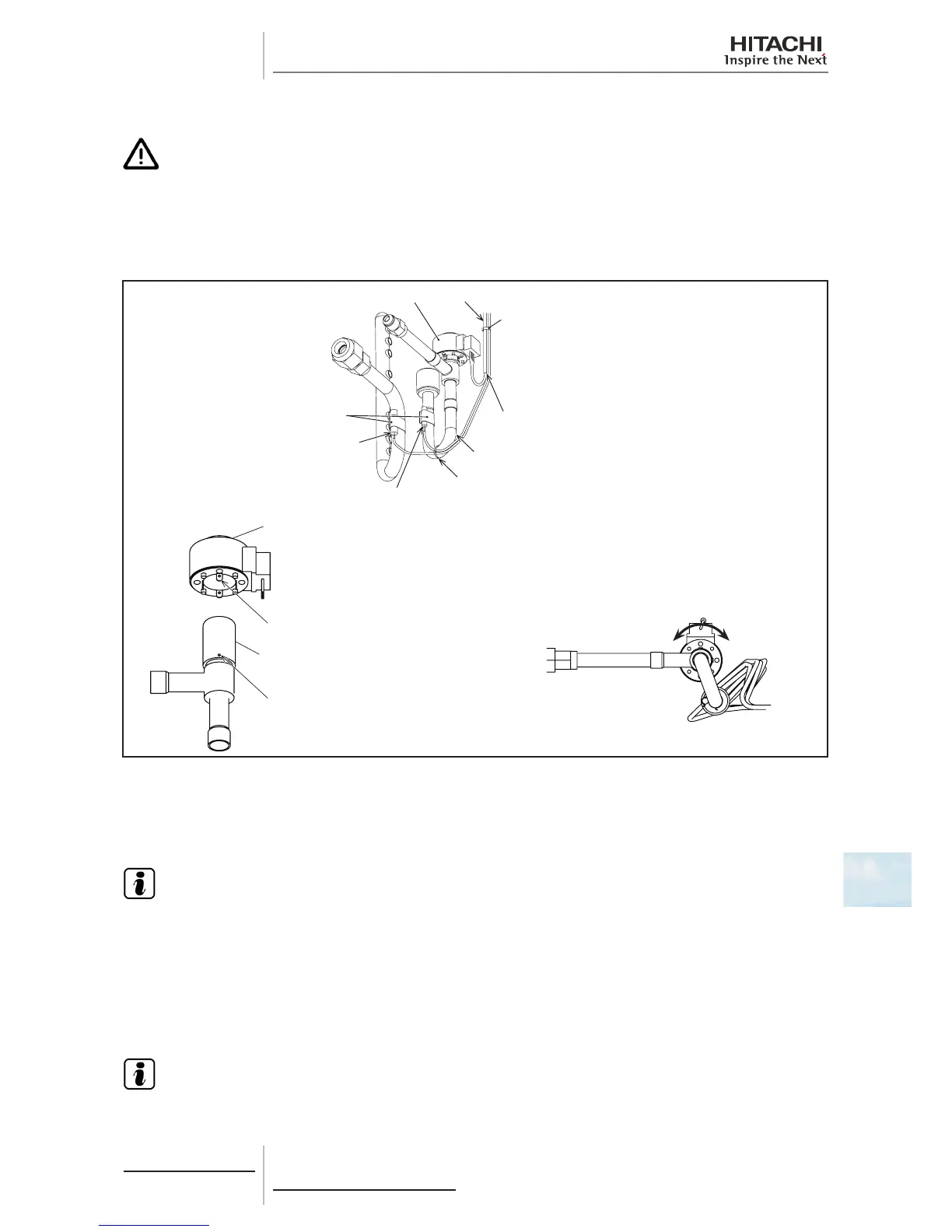 HITACHI
Inspire the Next