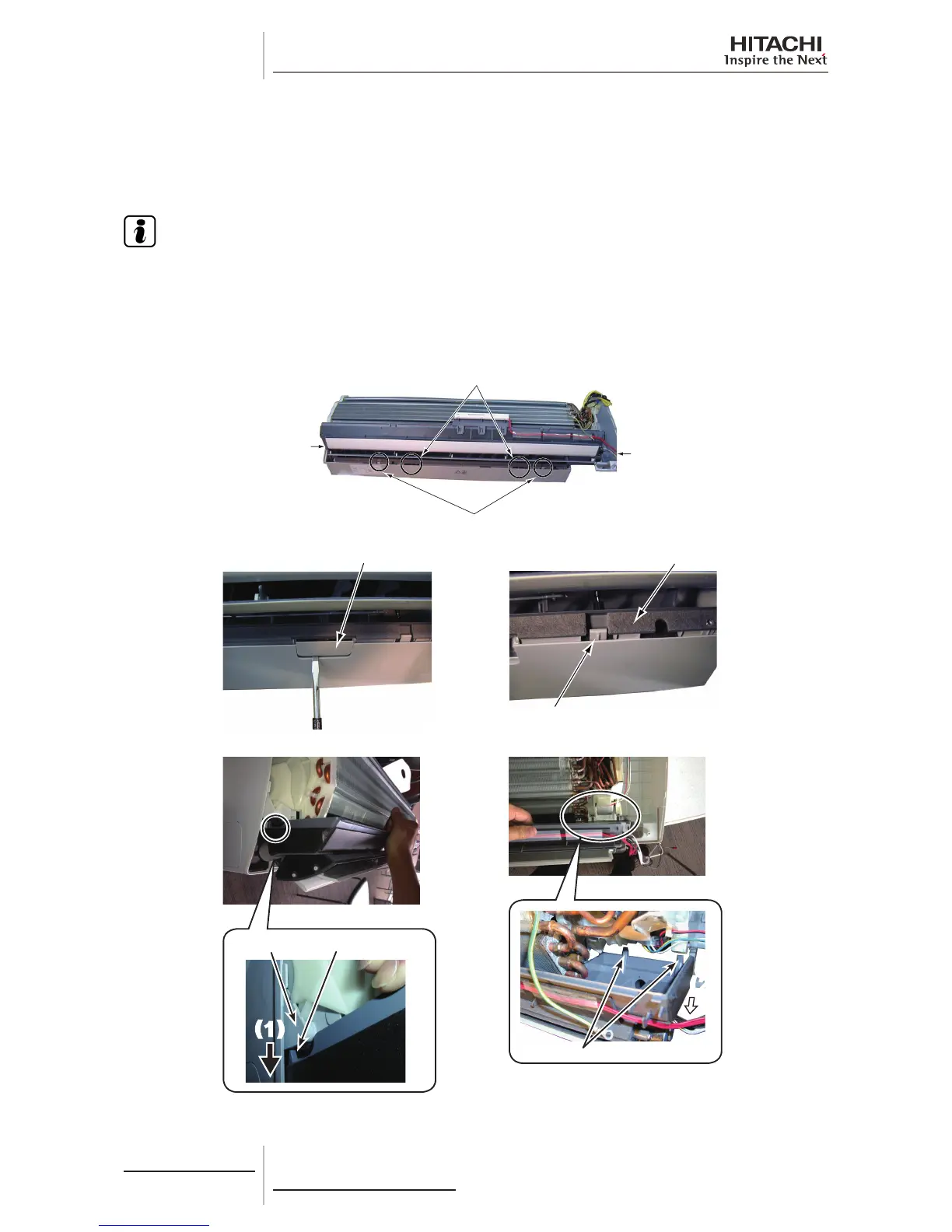 HITACHI
Inspire the Next

(1)