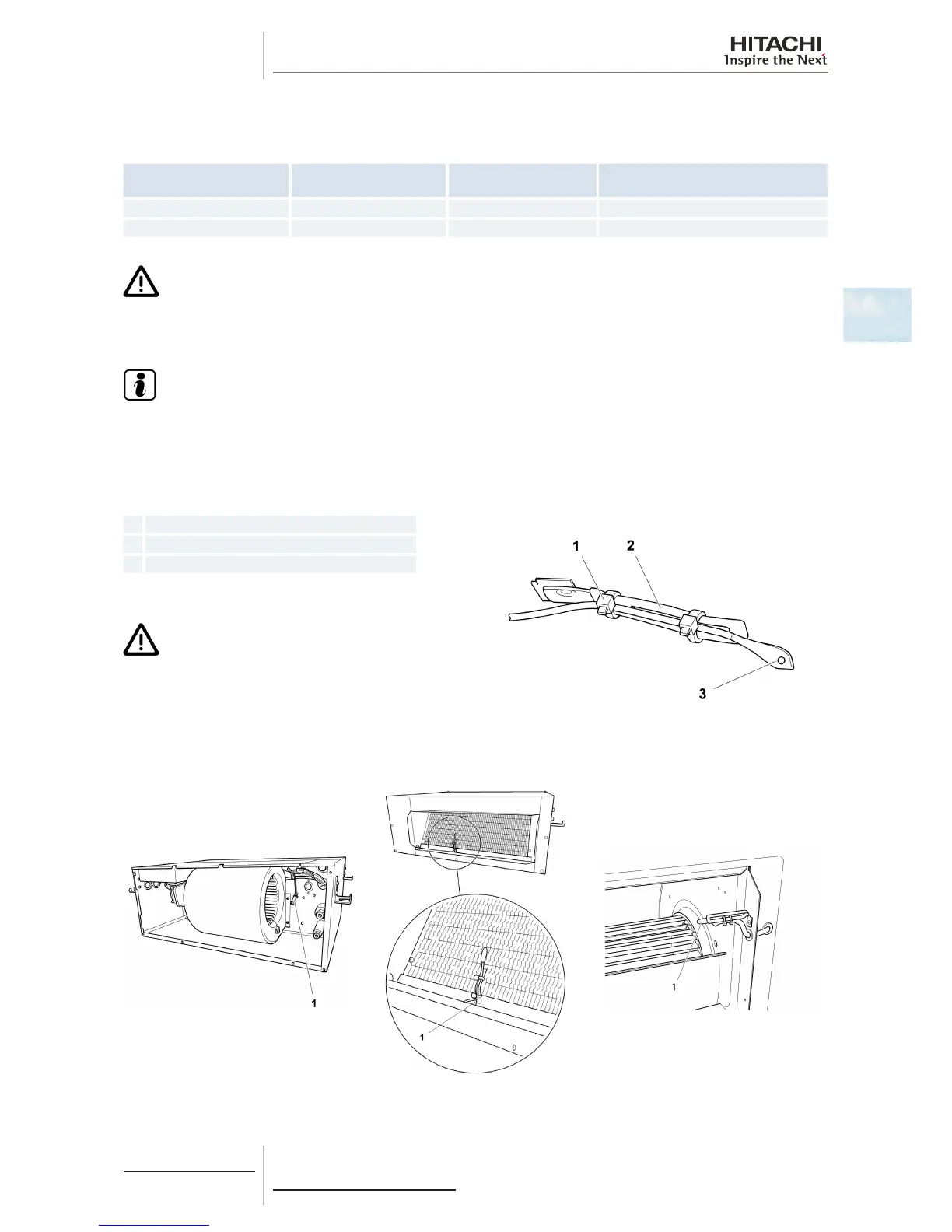 HITACHI
Inspire the Next

1 2

3

1

1

1