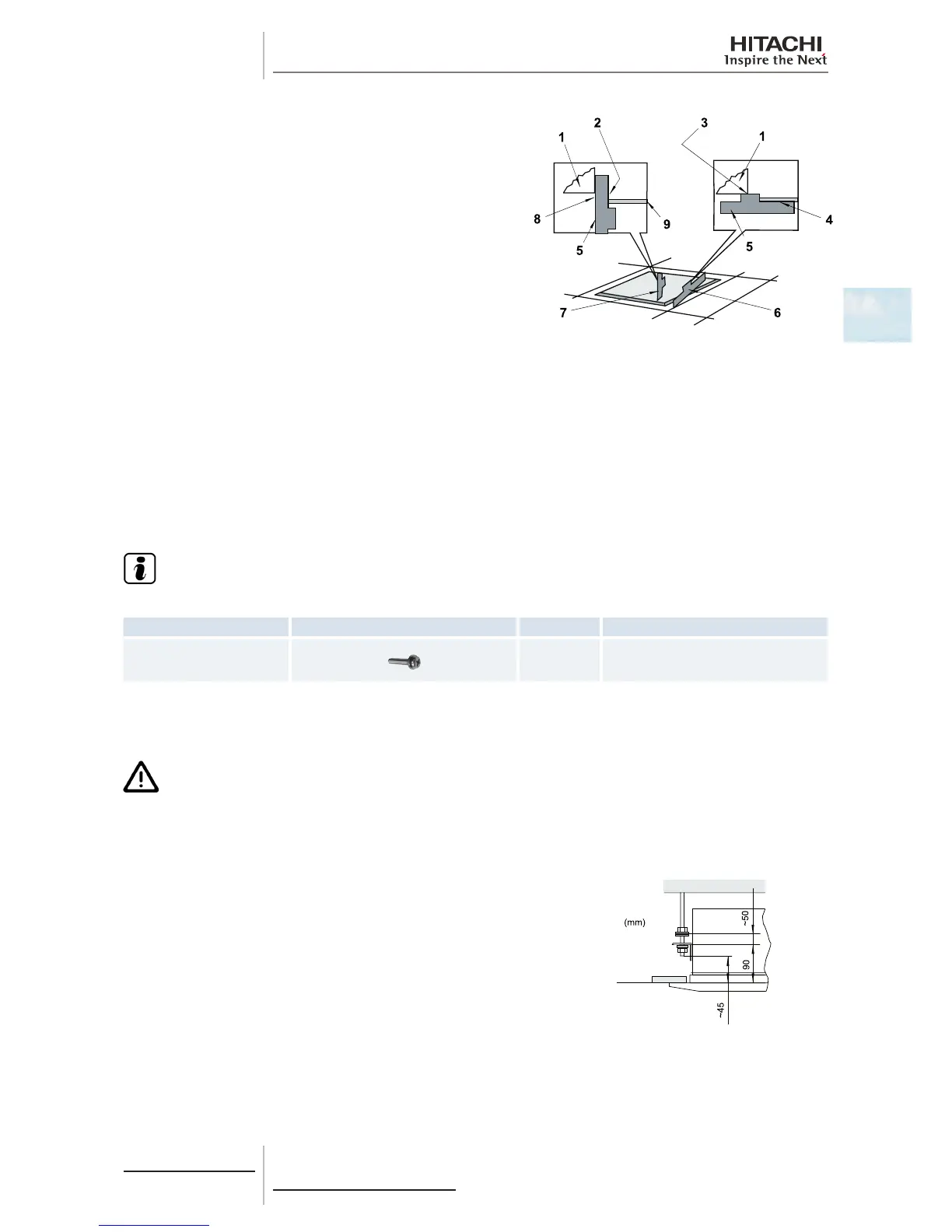 HITACHI
Inspire the Next

2
3
1
1
8
9
4
5
5
7
6

(mm)
~50
90
~45