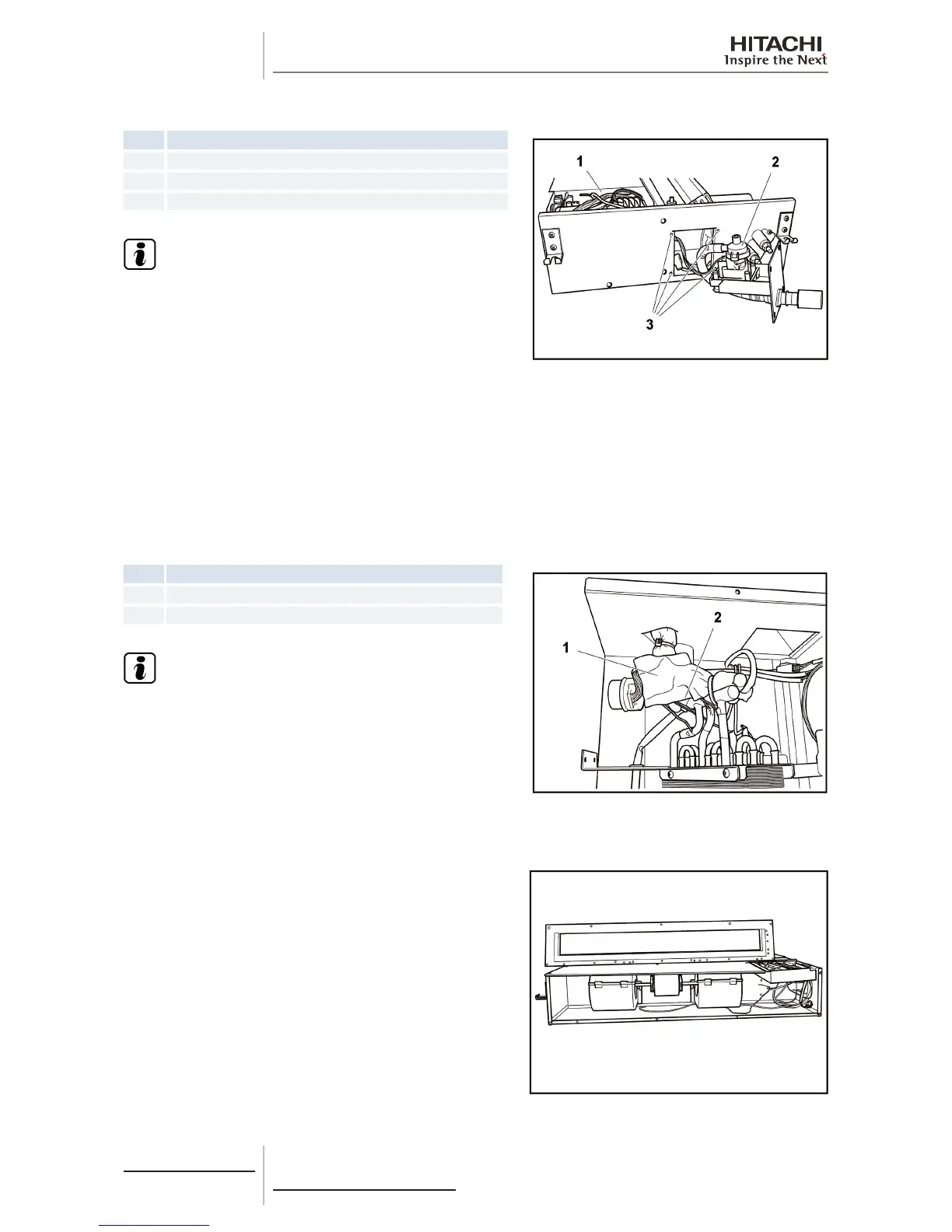 HITACHI
Inspire the Next

1

2

3

2

1