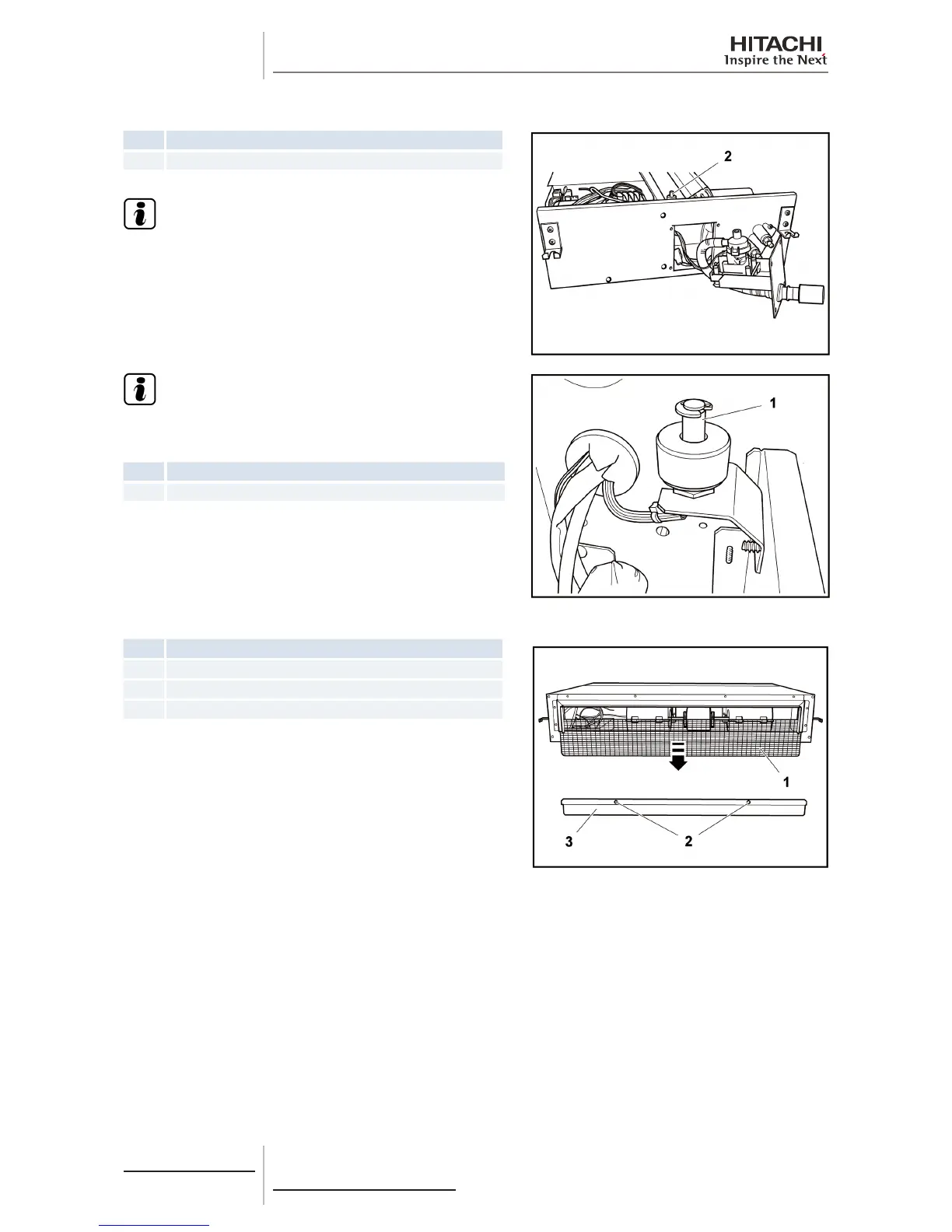 HITACHI
Inspire the Next

2

1

1

3

2