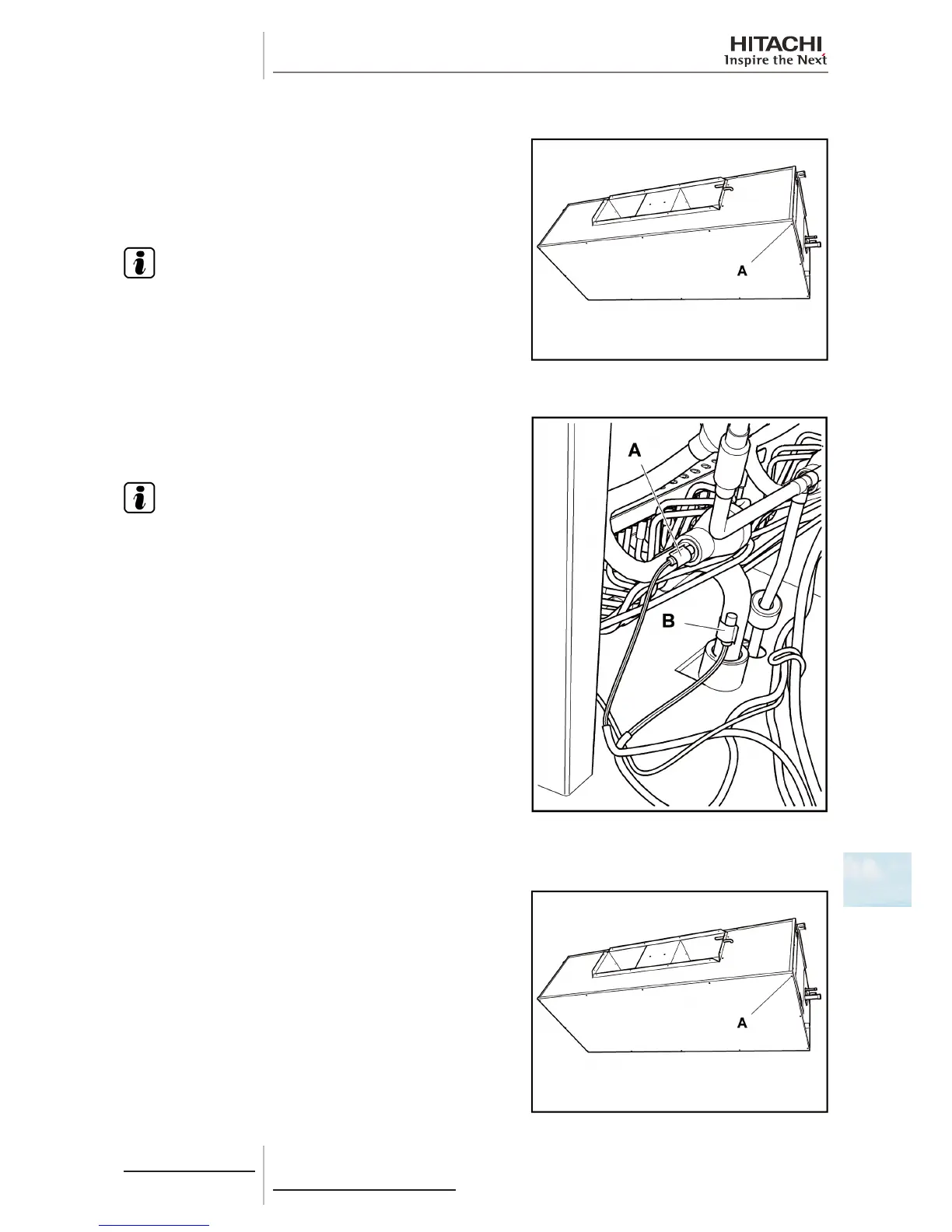 HITACHI
Inspire the Next

A

A

B

A