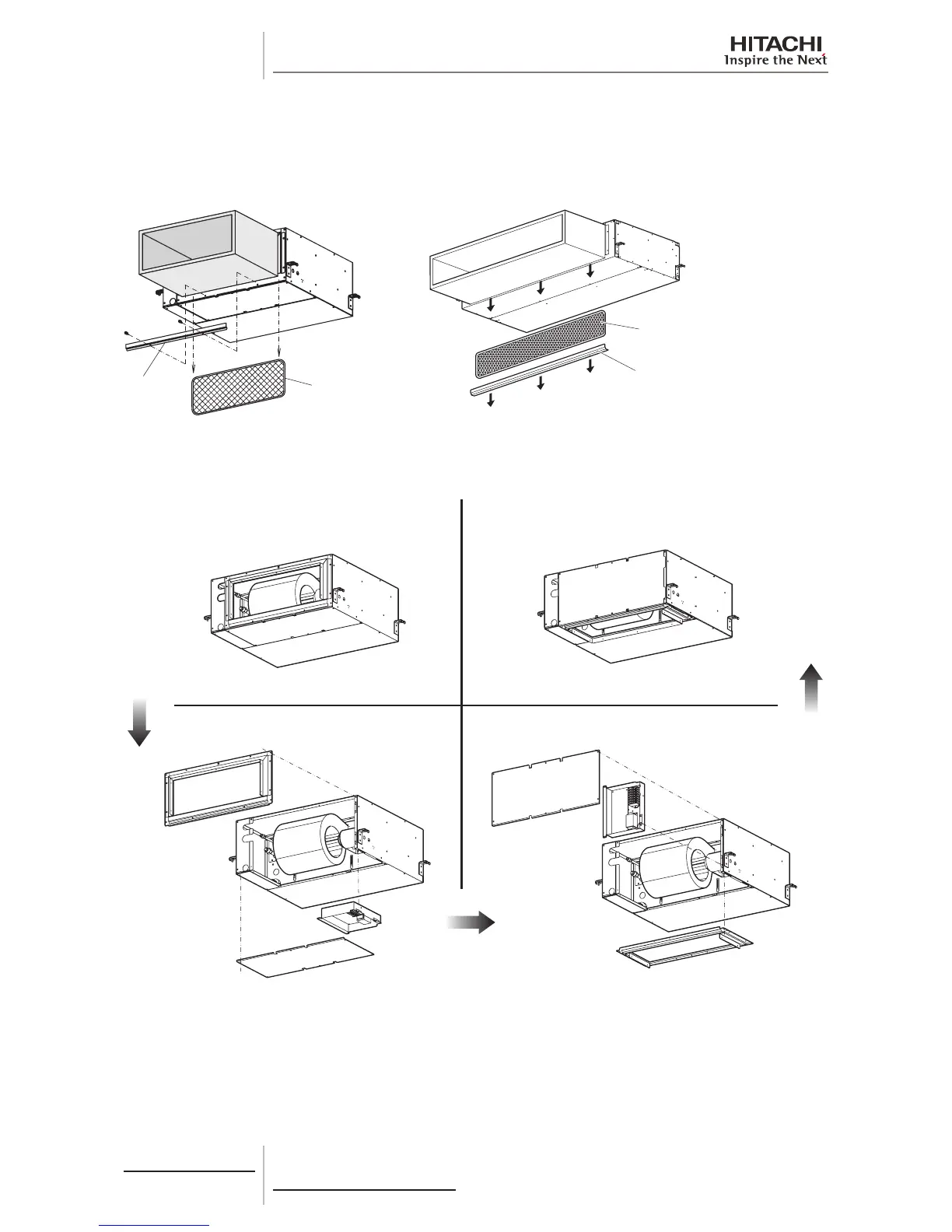 HITACHI
Inspire the Next