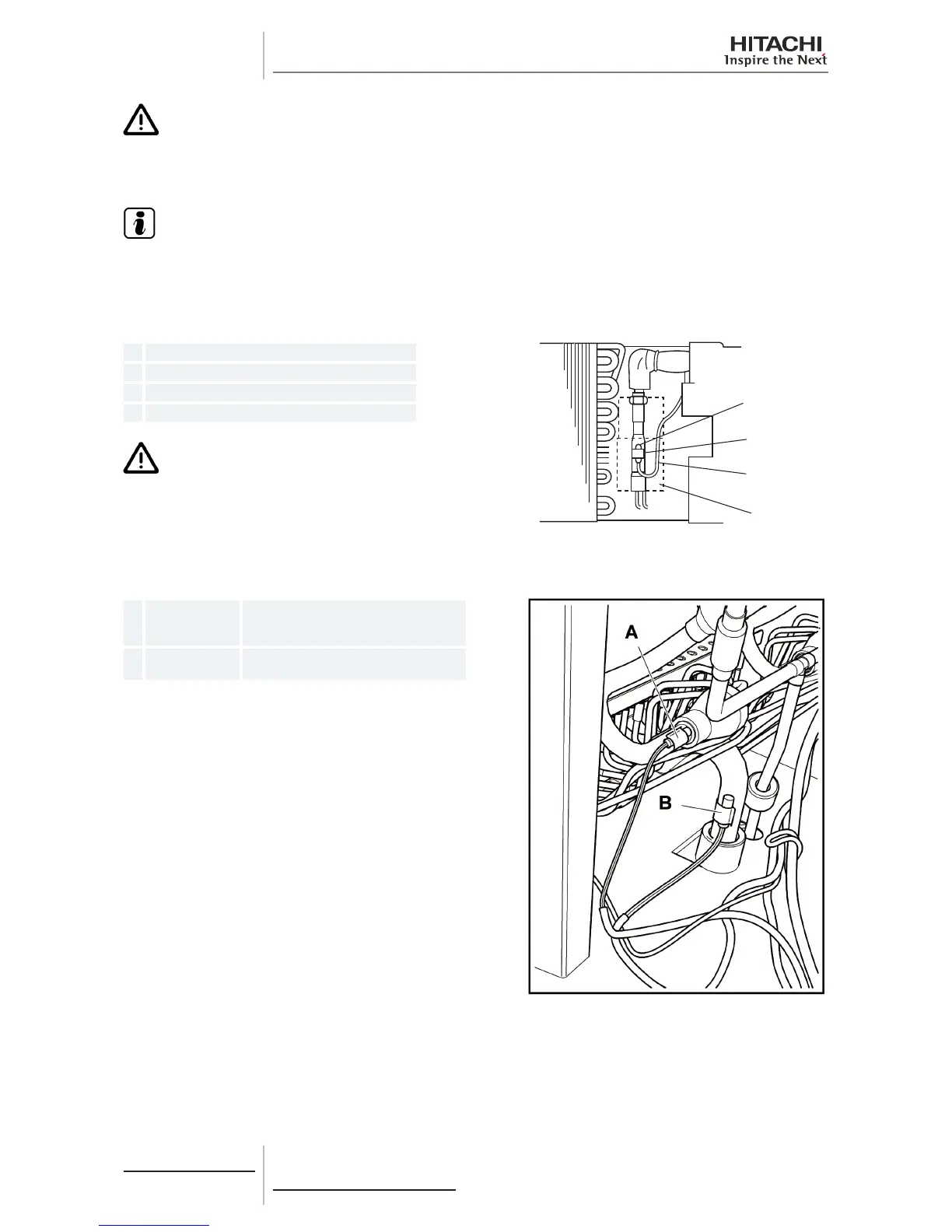 HITACHI
Inspire the Next

A

B