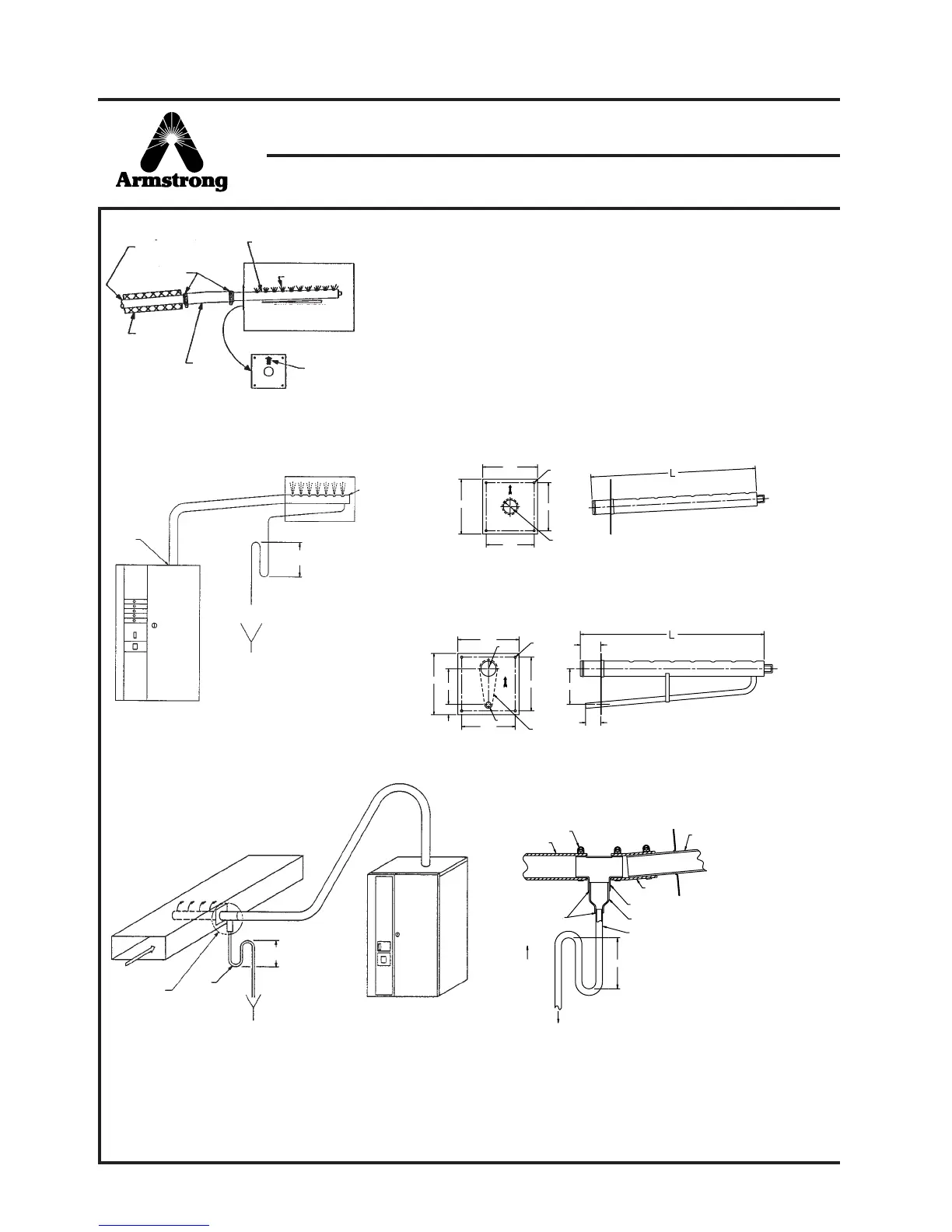 Armstrong

L

L