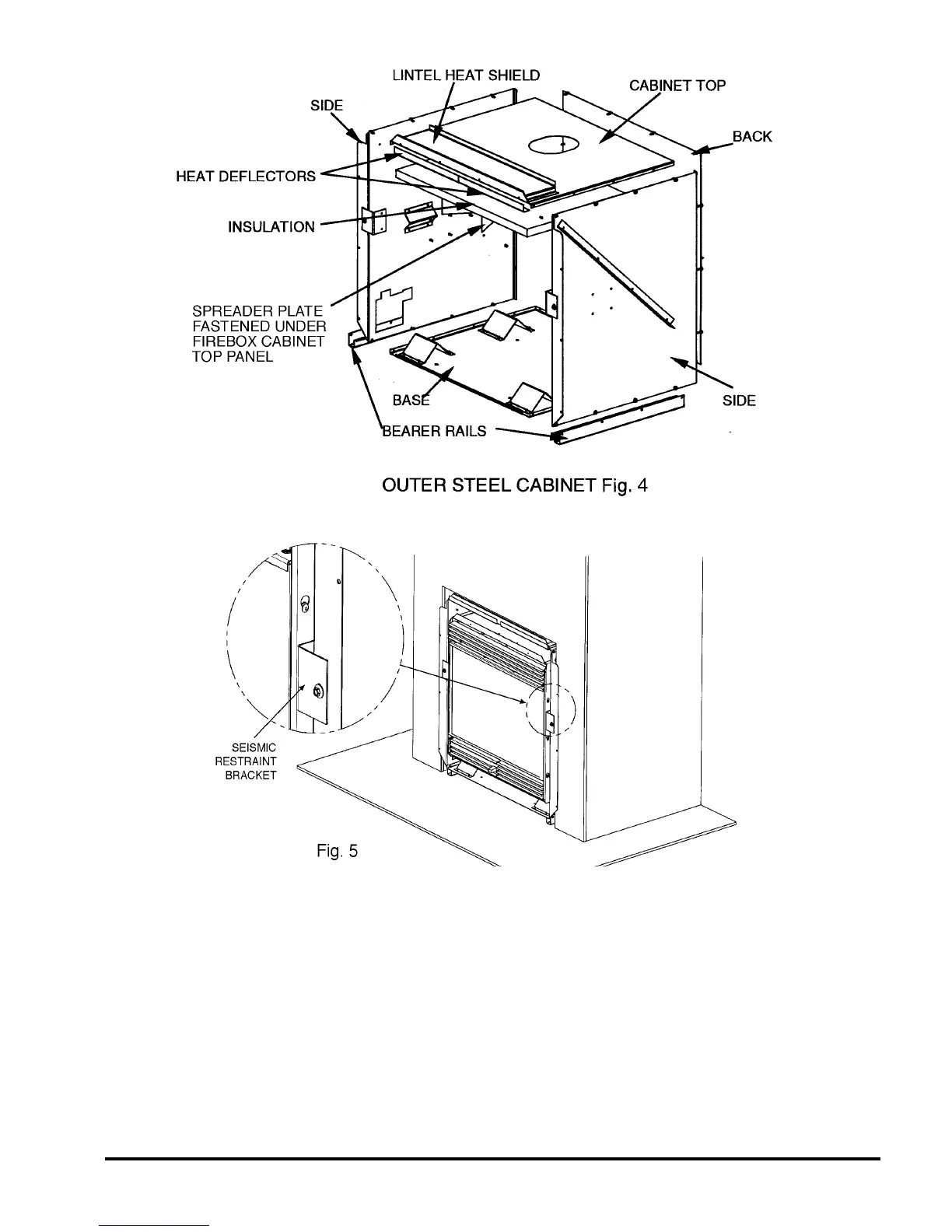 LINTEL HEAT SHIELD

CABINET TOP

SIDE

BACK

HEAT DEFLECTORS

INSULATION

SPREADER PLATE FASTENED UNDER FIREBOX CABINET TOP PANEL

BASE

SIDE

BEARER RAILS

OUTER STEEL CABINET Fig. 4

SEISMIC RESTRAINT BRACKET

Fig. 5