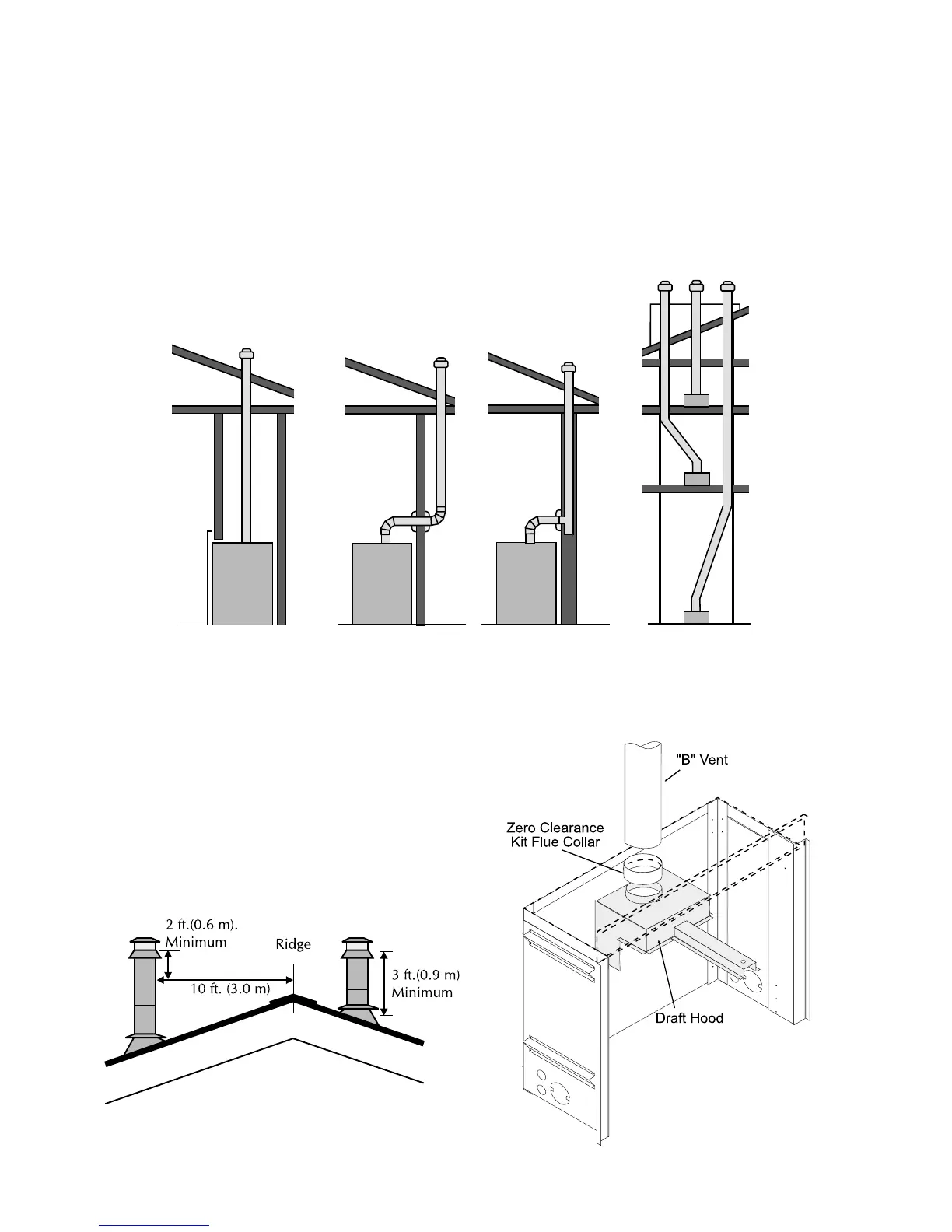 2 ft.(0.6 m). Minimum

Ridge

10 ft. (3.0 m)

3 ft.(0.9 m) Minimum

"B" Vent

Zero Clearance Kit Flue Collar

Draft Hood